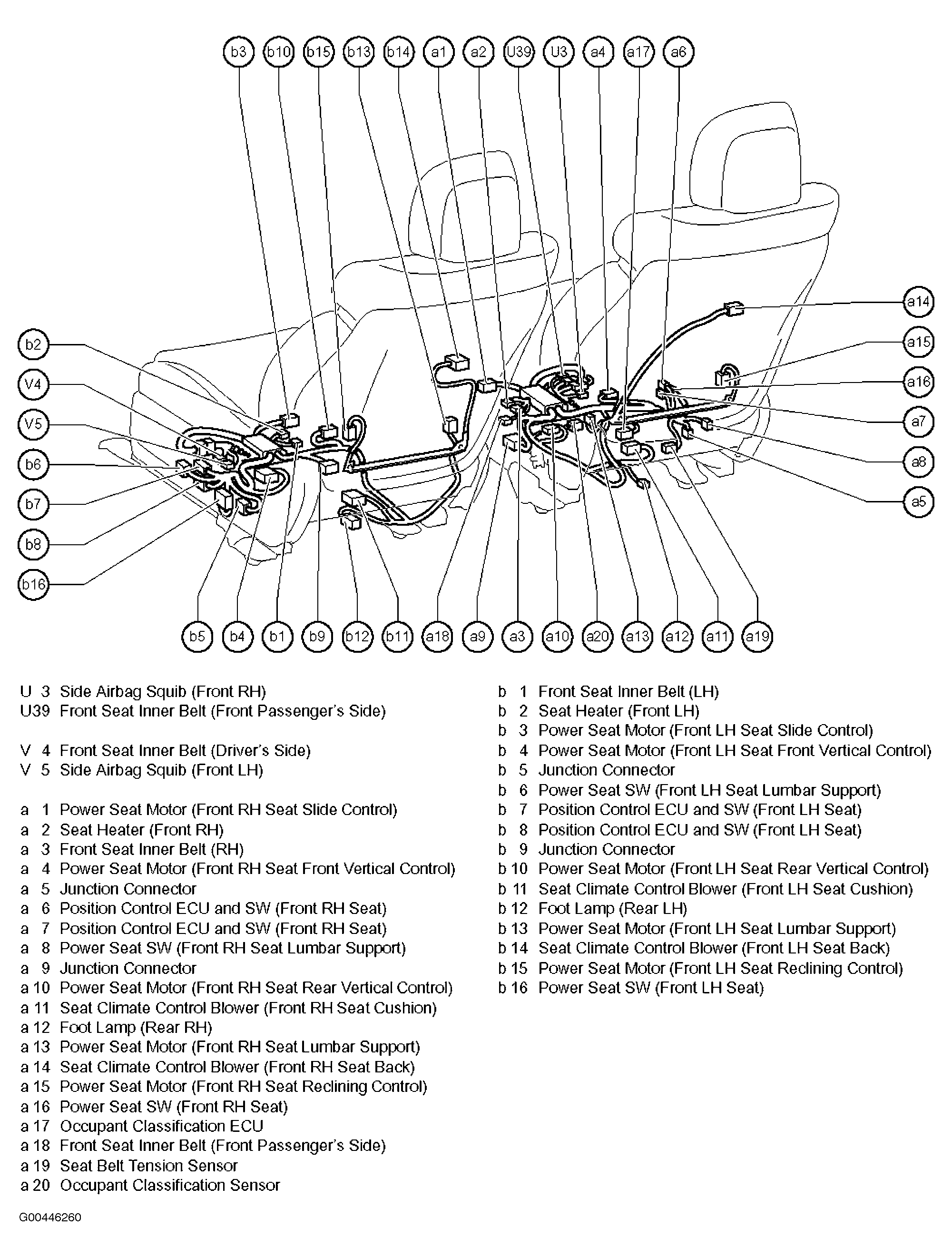 b3 b10 b15 b13 b14 a1 a2 U39 U3 a4 a17 a6

b2 V4 V5 b6 b7 b8 b16

a14 a15 a16 a7 a8 a5

b5 b4 b1 b9 b12 b11 a18 a9 a3 a10 a20 a13 a12 a11 a19

U 3 Side Airbag Squib (Front RH)
U39 Front Seat Inner Belt (Front Passenger's Side)

V 4 Front Seat Inner Belt (Driver's Side)
V 5 Side Airbag Squib (Front LH)

a 1 Power Seat Motor (Front RH Seat Slide Control)
a 2 Seat Heater (Front RH)
a 3 Front Seat Inner Belt (RH)
a 4 Power Seat Motor (Front RH Seat Front Vertical Control)
a 5 Junction Connector
a 6 Position Control ECU and SW (Front RH Seat)
a 7 Position Control ECU and SW (Front RH Seat)
a 8 Power Seat SW (Front RH Seat Lumbar Support)
a 9 Junction Connector
a 10 Power Seat Motor (Front RH Seat Rear Vertical Control)
a 11 Seat Climate Control Blower (Front RH Seat Cushion)
a 12 Foot Lamp (Rear RH)
a 13 Power Seat Motor (Front RH Seat Lumbar Support)
a 14 Seat Climate Control Blower (Front RH Seat Back)
a 15 Power Seat Motor (Front RH Seat Reclining Control)
a 16 Power Seat SW (Front RH Seat)
a 17 Occupant Classification ECU
a 18 Front Seat Inner Belt (Front Passenger's Side)
a 19 Seat Belt Tension Sensor
a 20 Occupant Classification Sensor

b 1 Front Seat Inner Belt (LH)
b 2 Seat Heater (Front LH)
b 3 Power Seat Motor (Front LH Seat Slide Control)
b 4 Power Seat Motor (Front LH Seat Front Vertical Control)
b 5 Junction Connector
b 6 Power Seat SW (Front LH Seat Lumbar Support)
b 7 Position Control ECU and SW (Front LH Seat)
b 8 Position Control ECU and SW (Front LH Seat)
b 9 Junction Connector
b 10 Power Seat Motor (Front LH Seat Rear Vertical Control)
b 11 Seat Climate Control Blower (Front LH Seat Cushion)
b 12 Foot Lamp (Rear LH)
b 13 Power Seat Motor (Front LH Seat Lumbar Support)
b 14 Seat Climate Control Blower (Front LH Seat Back)
b 15 Power Seat Motor (Front LH Seat Reclining Control)
b 16 Power Seat SW (Front LH Seat)

G00446260