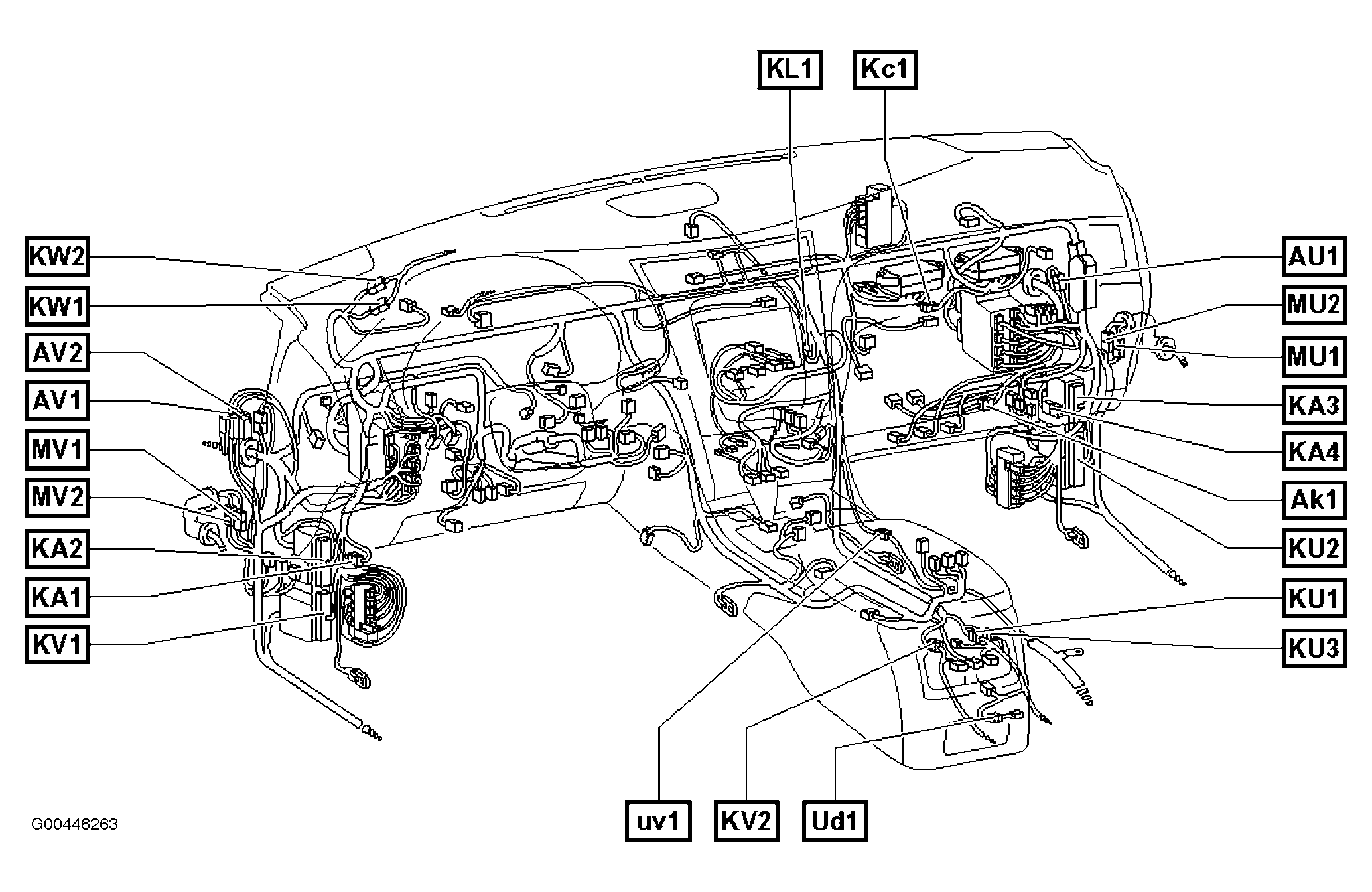 KL1
Kc1
KW2
KW1
AV2
AV1
MV1
MV2
KA2
KA1
KV1
AU1
MU2
MU1
KA3
KA4
Ak1
KU2
KU1
KU3
uv1
KV2
Ud1
G00446263