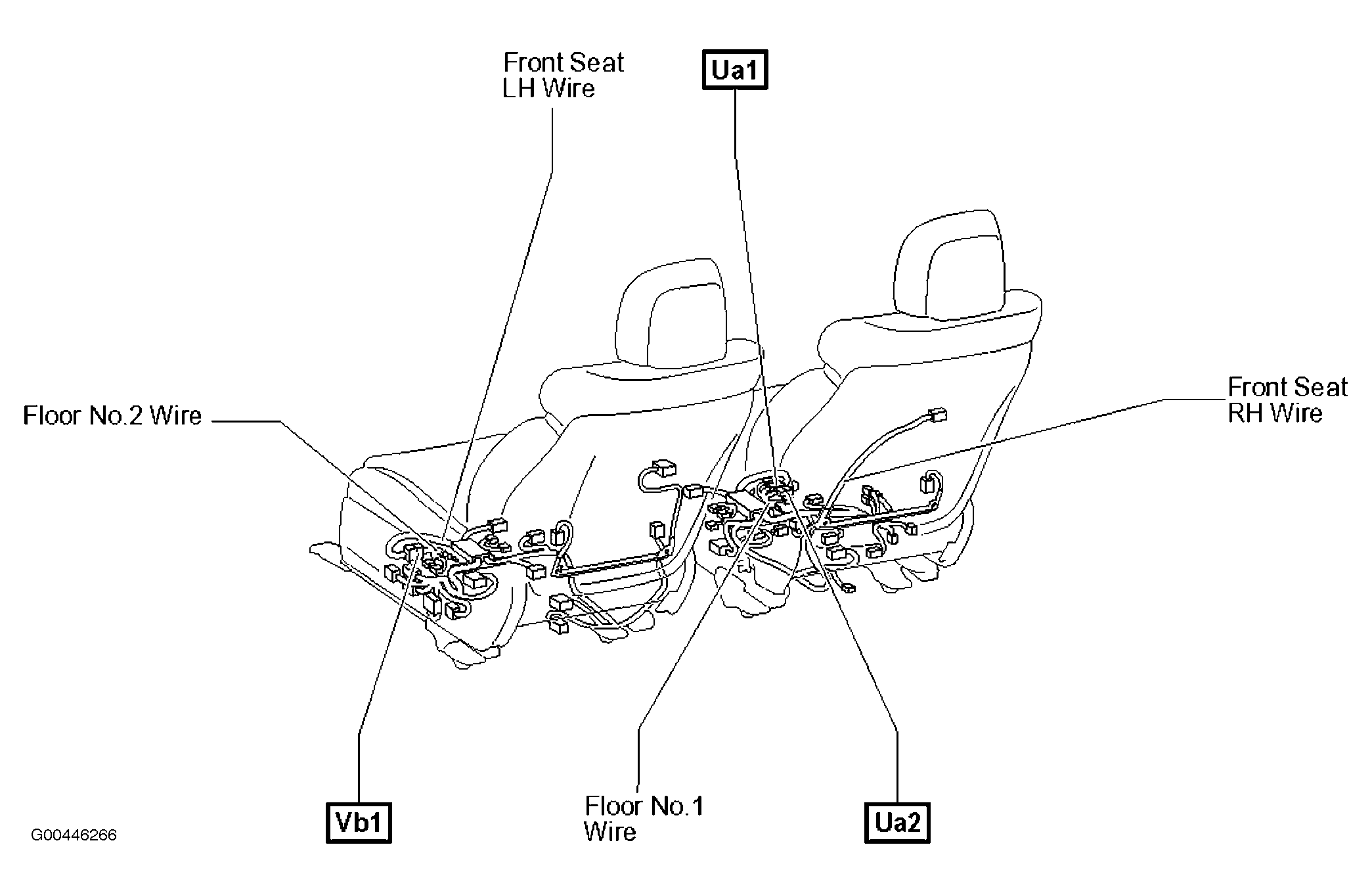 Front Seat LH Wire

Ua1

Floor No.2 Wire

Front Seat RH Wire

Vb1

Floor No.1 Wire

Ua2

G00446266