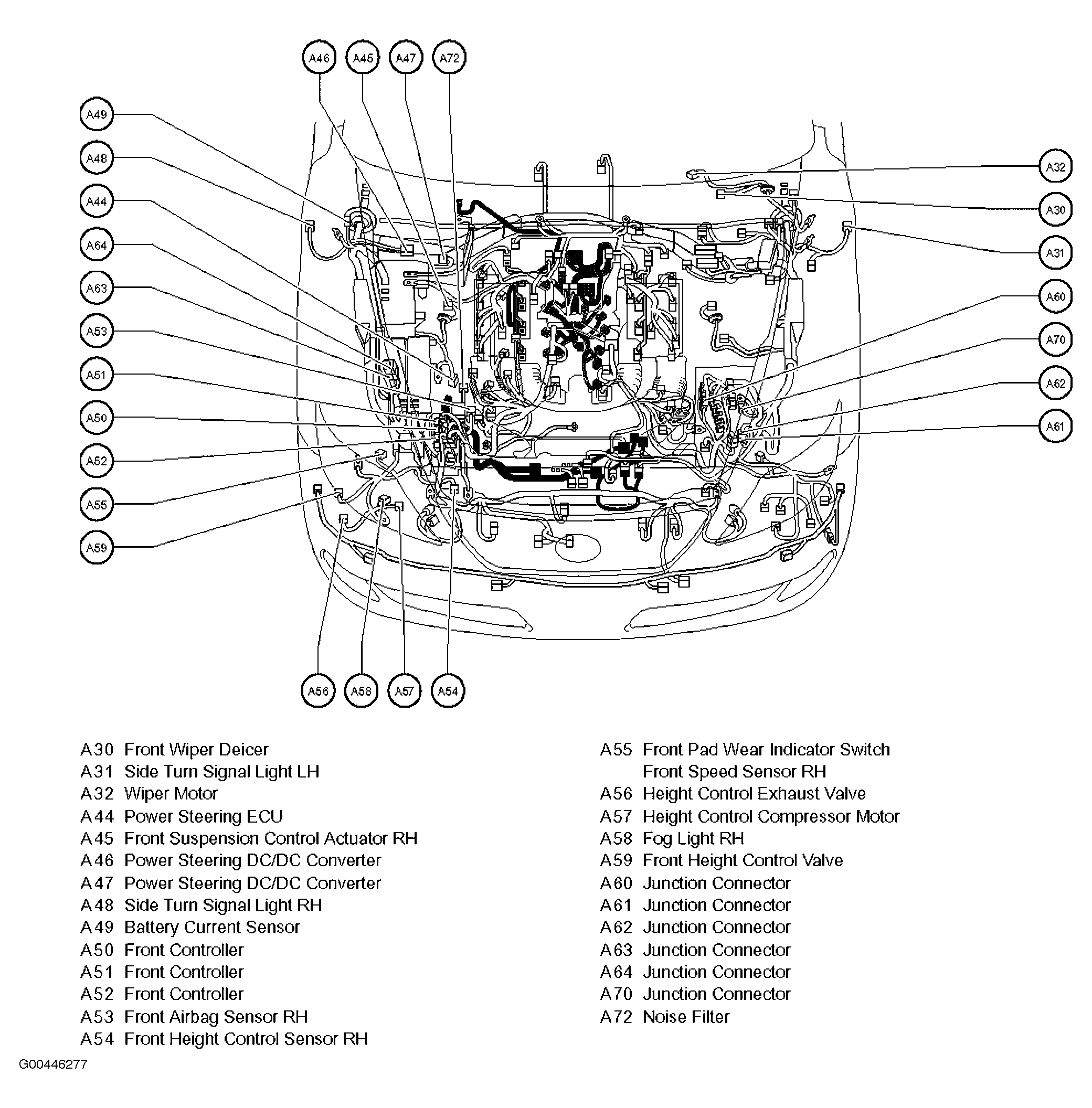 A46 A45 A47 A72

A49
A48
A44
A64
A63
A53
A51
A50
A52
A55
A59

A32
A30
A31
A60
A70
A62
A61

A56 A58 A57 A54

A30 Front Wiper Deicer
A31 Side Turn Signal Light LH
A32 Wiper Motor
A44 Power Steering ECU
A45 Front Suspension Control Actuator RH
A46 Power Steering DC/DC Converter
A47 Power Steering DC/DC Converter
A48 Side Turn Signal Light RH
A49 Battery Current Sensor
A50 Front Controller
A51 Front Controller
A52 Front Controller
A53 Front Airbag Sensor RH
A54 Front Height Control Sensor RH

A55 Front Pad Wear Indicator Switch
Front Speed Sensor RH
A56 Height Control Exhaust Valve
A57 Height Control Compressor Motor
A58 Fog Light RH
A59 Front Height Control Valve
A60 Junction Connector
A61 Junction Connector
A62 Junction Connector
A63 Junction Connector
A64 Junction Connector
A70 Junction Connector
A72 Noise Filter

G00446277