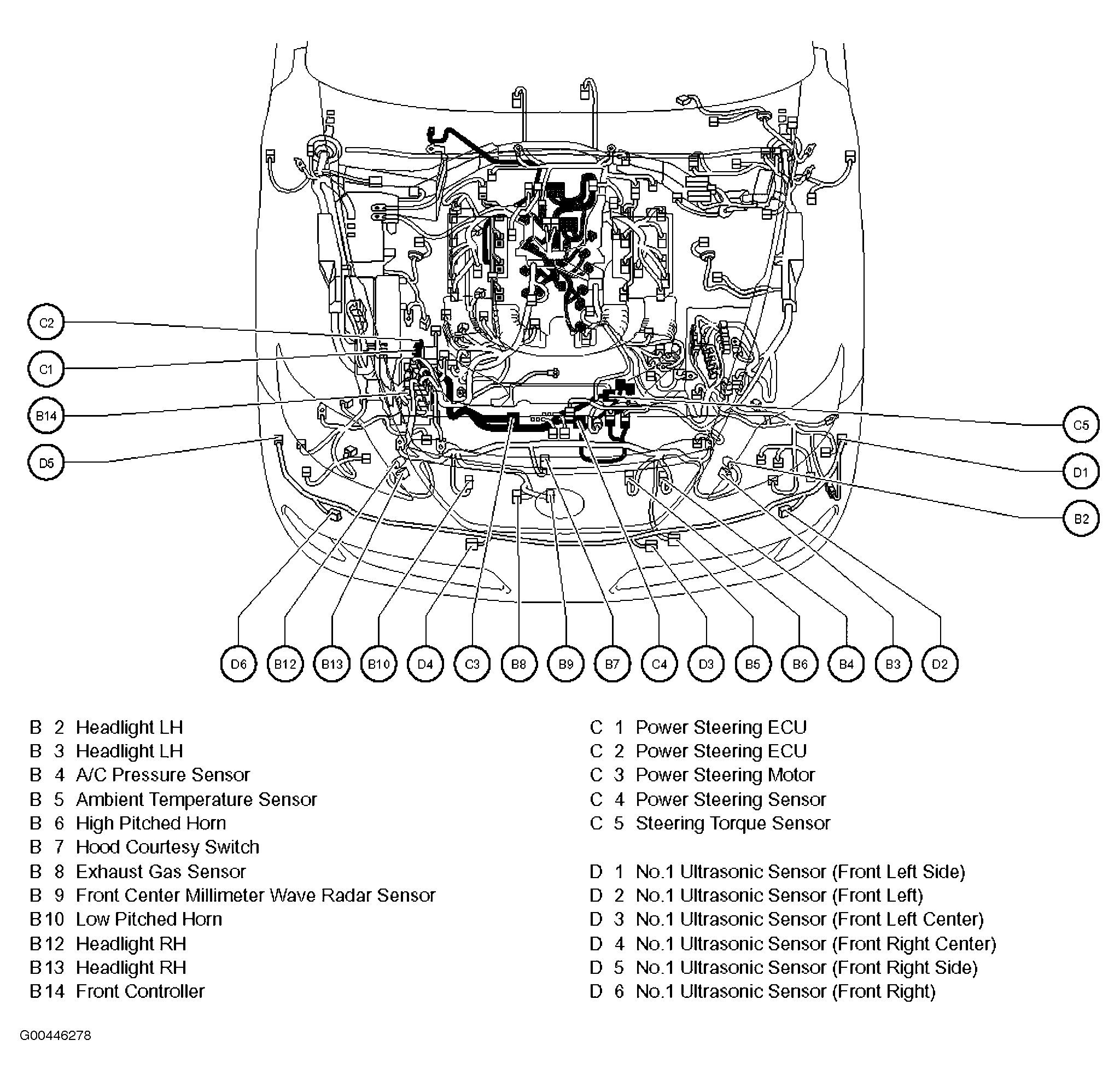 C2
C1
B14
D5
C5
D1
B2

D6 B12 B13 B10 D4 C3 B8 B9 B7 C4 D3 B5 B6 B4 B3 D2

B 2 Headlight LH
B 3 Headlight LH
B 4 A/C Pressure Sensor
B 5 Ambient Temperature Sensor
B 6 High Pitched Horn
B 7 Hood Courtesy Switch
B 8 Exhaust Gas Sensor
B 9 Front Center Millimeter Wave Radar Sensor
B10 Low Pitched Horn
B12 Headlight RH
B13 Headlight RH
B14 Front Controller

C 1 Power Steering ECU
C 2 Power Steering ECU
C 3 Power Steering Motor
C 4 Power Steering Sensor
C 5 Steering Torque Sensor

D 1 No.1 Ultrasonic Sensor (Front Left Side)
D 2 No.1 Ultrasonic Sensor (Front Left)
D 3 No.1 Ultrasonic Sensor (Front Left Center)
D 4 No.1 Ultrasonic Sensor (Front Right Center)
D 5 No.1 Ultrasonic Sensor (Front Right Side)
D 6 No.1 Ultrasonic Sensor (Front Right)

G00446278