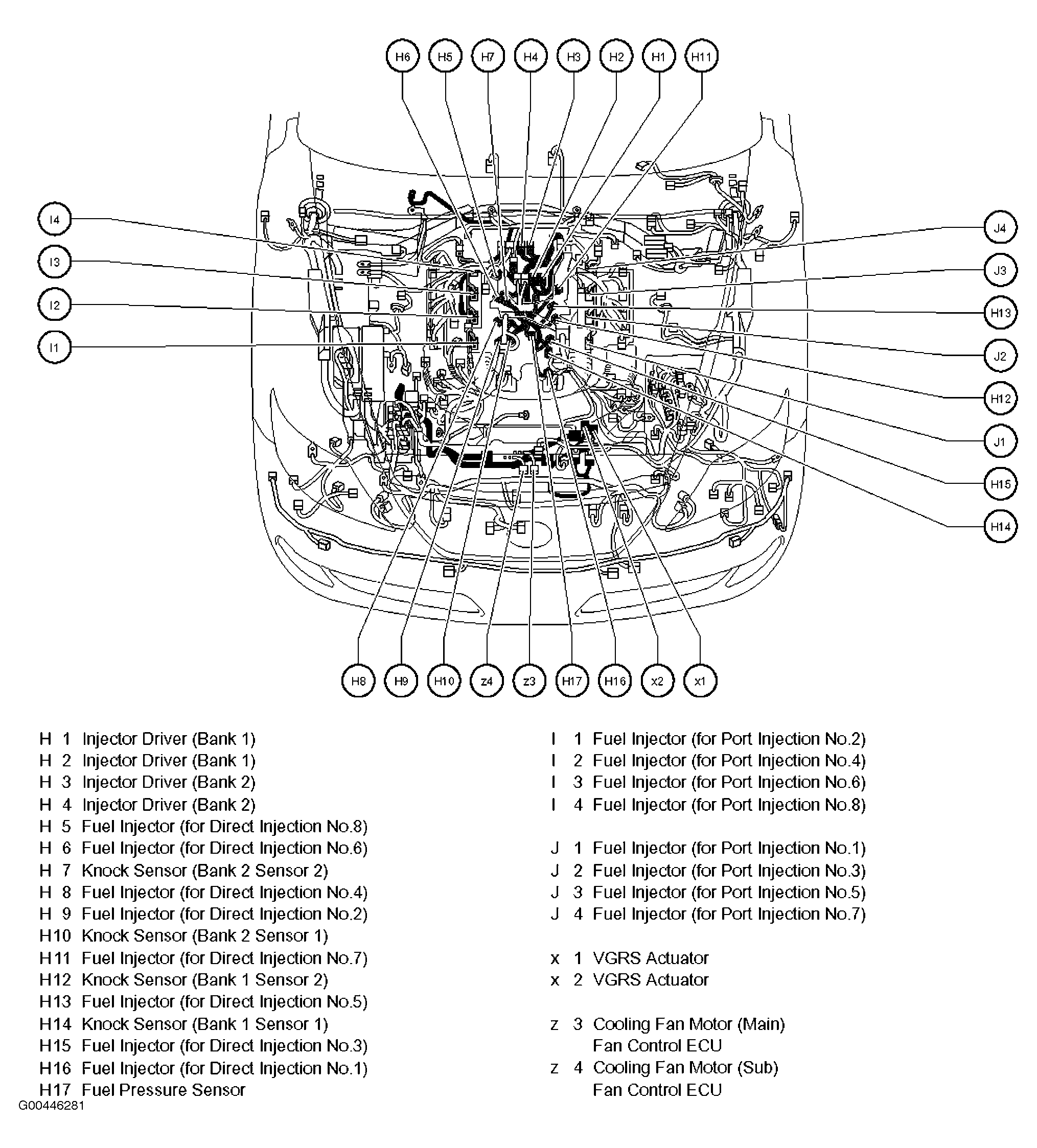 H6 H5 H7 H4 H3 H2 H1 H11

I4
I3
I2
I1

J4
J3
H13
J2
H12
J1
H15
H14

H8 H9 H10 z4 z3 H17 H16 x2 x1

H 1 Injector Driver (Bank 1)
H 2 Injector Driver (Bank 1)
H 3 Injector Driver (Bank 2)
H 4 Injector Driver (Bank 2)
H 5 Fuel Injector (for Direct Injection No.8)
H 6 Fuel Injector (for Direct Injection No.6)
H 7 Knock Sensor (Bank 2 Sensor 2)
H 8 Fuel Injector (for Direct Injection No.4)
H 9 Fuel Injector (for Direct Injection No.2)
H10 Knock Sensor (Bank 2 Sensor 1)
H11 Fuel Injector (for Direct Injection No.7)
H12 Knock Sensor (Bank 1 Sensor 2)
H13 Fuel Injector (for Direct Injection No.5)
H14 Knock Sensor (Bank 1 Sensor 1)
H15 Fuel Injector (for Direct Injection No.3)
H16 Fuel Injector (for Direct Injection No.1)
H17 Fuel Pressure Sensor

I 1 Fuel Injector (for Port Injection No.2)
I 2 Fuel Injector (for Port Injection No.4)
I 3 Fuel Injector (for Port Injection No.6)
I 4 Fuel Injector (for Port Injection No.8)

J 1 Fuel Injector (for Port Injection No.1)
J 2 Fuel Injector (for Port Injection No.3)
J 3 Fuel Injector (for Port Injection No.5)
J 4 Fuel Injector (for Port Injection No.7)

x 1 VGRS Actuator
x 2 VGRS Actuator

z 3 Cooling Fan Motor (Main)
Fan Control ECU
z 4 Cooling Fan Motor (Sub)
Fan Control ECU

G00446281