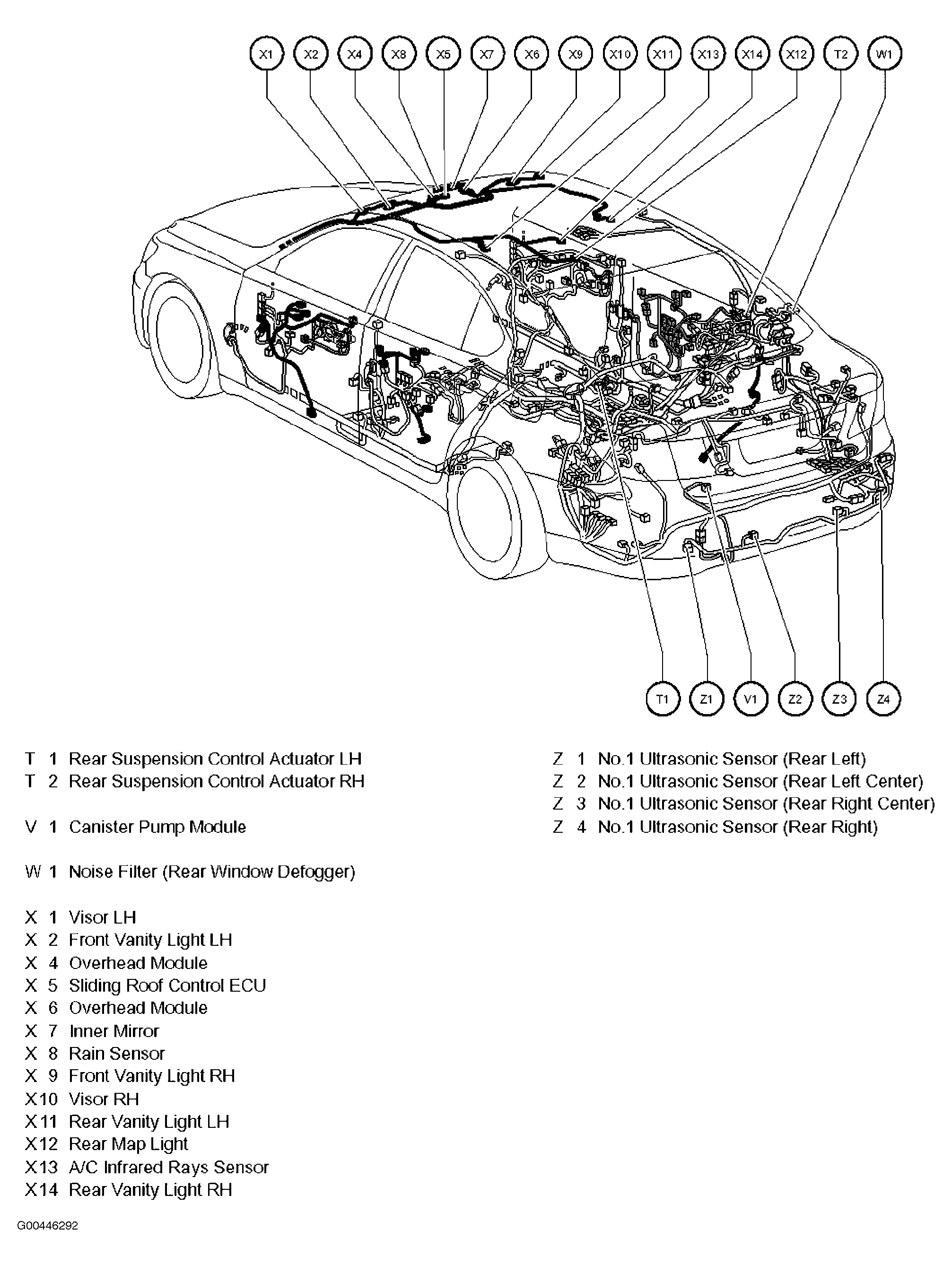 X1 X2 X4 X8 X5 X7 X6 X9 X10 X11 X13 X14 X12 T2 W1

T1 Z1 V1 Z2 Z3 Z4

T 1 Rear Suspension Control Actuator LH
T 2 Rear Suspension Control Actuator RH

V 1 Canister Pump Module

W 1 Noise Filter (Rear Window Defogger)

X 1 Visor LH
X 2 Front Vanity Light LH
X 4 Overhead Module
X 5 Sliding Roof Control ECU
X 6 Overhead Module
X 7 Inner Mirror
X 8 Rain Sensor
X 9 Front Vanity Light RH
X10 Visor RH
X11 Rear Vanity Light LH
X12 Rear Map Light
X13 A/C Infrared Rays Sensor
X14 Rear Vanity Light RH

Z 1 No.1 Ultrasonic Sensor (Rear Left)
Z 2 No.1 Ultrasonic Sensor (Rear Left Center)
Z 3 No.1 Ultrasonic Sensor (Rear Right Center)
Z 4 No.1 Ultrasonic Sensor (Rear Right)

G00446292