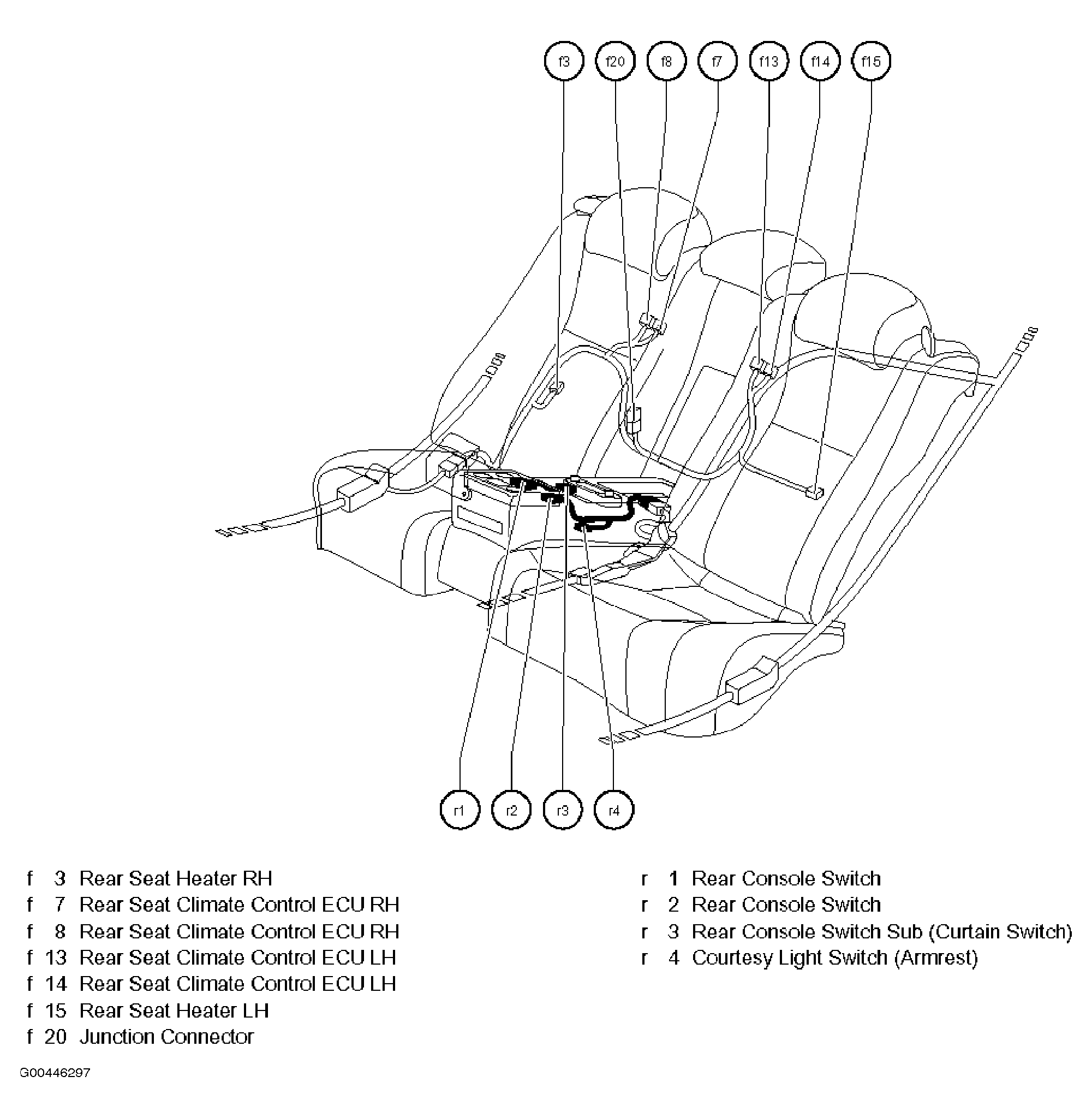 f3 f20 f8 f7 f13 f14 f15

r1 r2 r3 r4

f 3 Rear Seat Heater RH
f 7 Rear Seat Climate Control ECU RH
f 8 Rear Seat Climate Control ECU RH
f 13 Rear Seat Climate Control ECU LH
f 14 Rear Seat Climate Control ECU LH
f 15 Rear Seat Heater LH
f 20 Junction Connector

r 1 Rear Console Switch
r 2 Rear Console Switch
r 3 Rear Console Switch Sub (Curtain Switch)
r 4 Courtesy Light Switch (Armrest)

G00446297