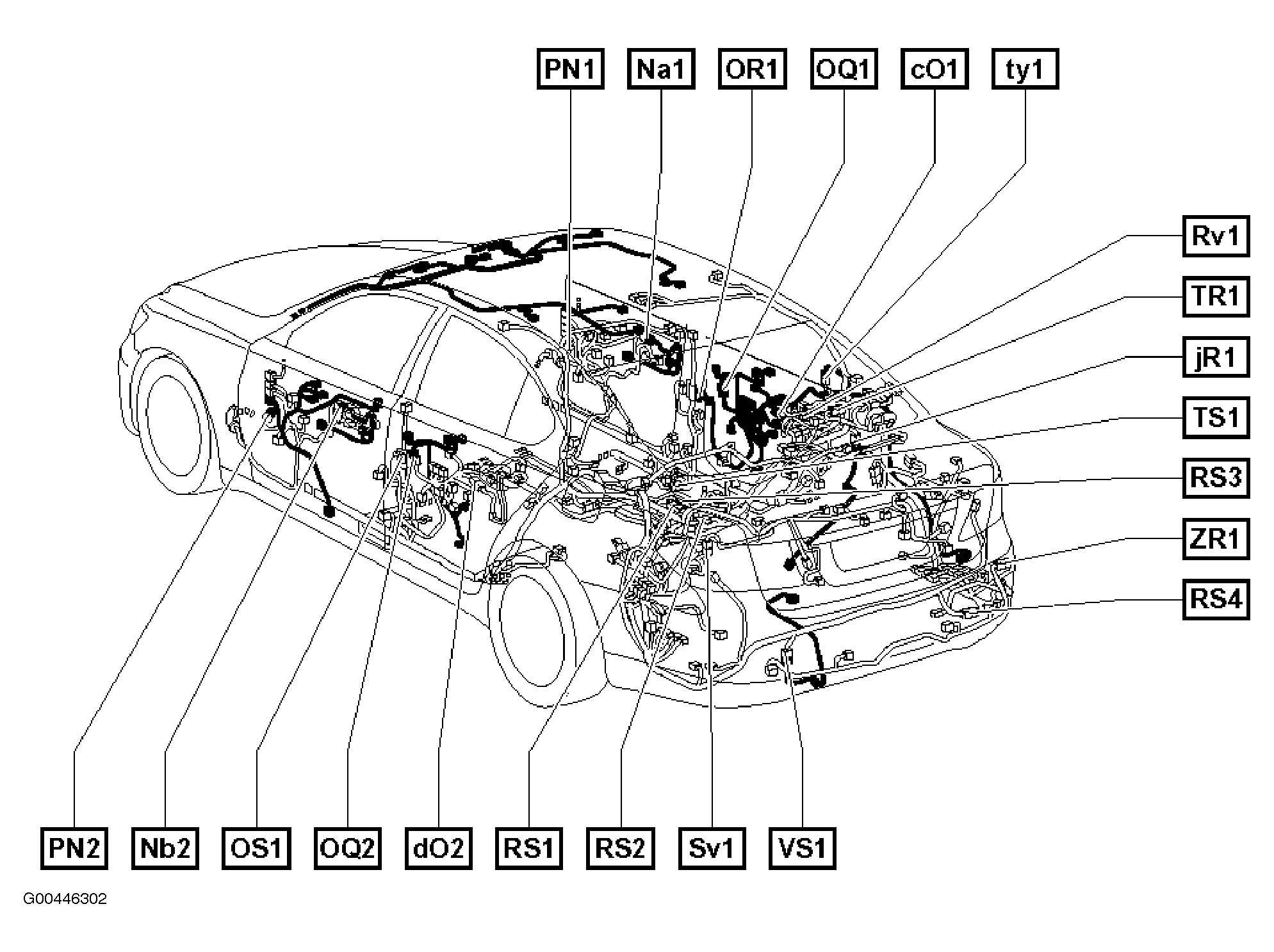 PN1 Na1 OR1 OQ1 cO1 ty1

Rv1
TR1
jR1
TS1
RS3
ZR1
RS4

PN2 Nb2 OS1 OQ2 dO2 RS1 RS2 Sv1 VS1

G00446302