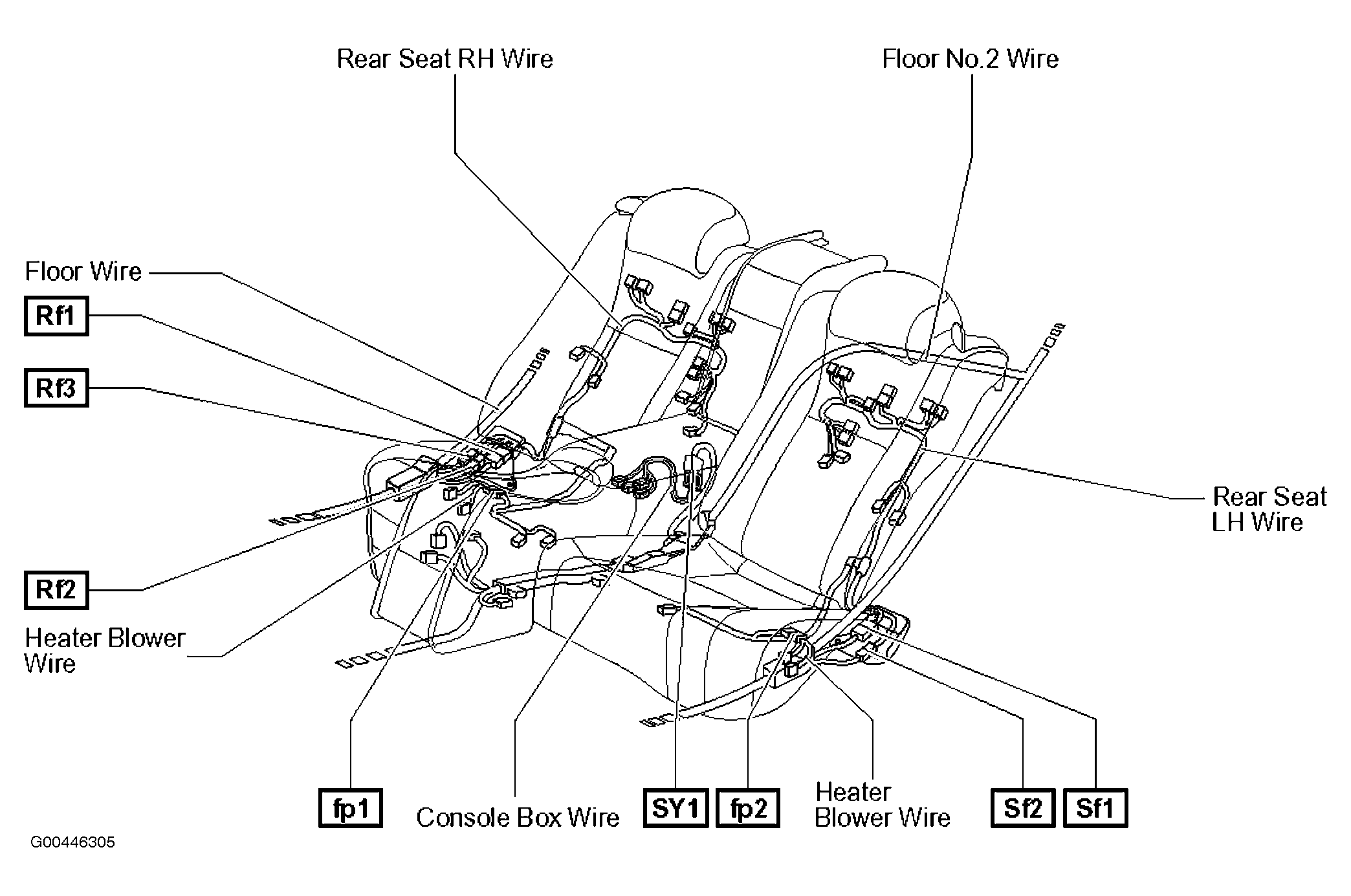 Rear Seat RH Wire

Floor No.2 Wire

Floor Wire

Rf1

Rf3

Rear Seat LH Wire

Rf2

Heater Blower Wire

fp1

Console Box Wire

SY1

fp2

Heater Blower Wire

Sf2

Sf1

G00446305