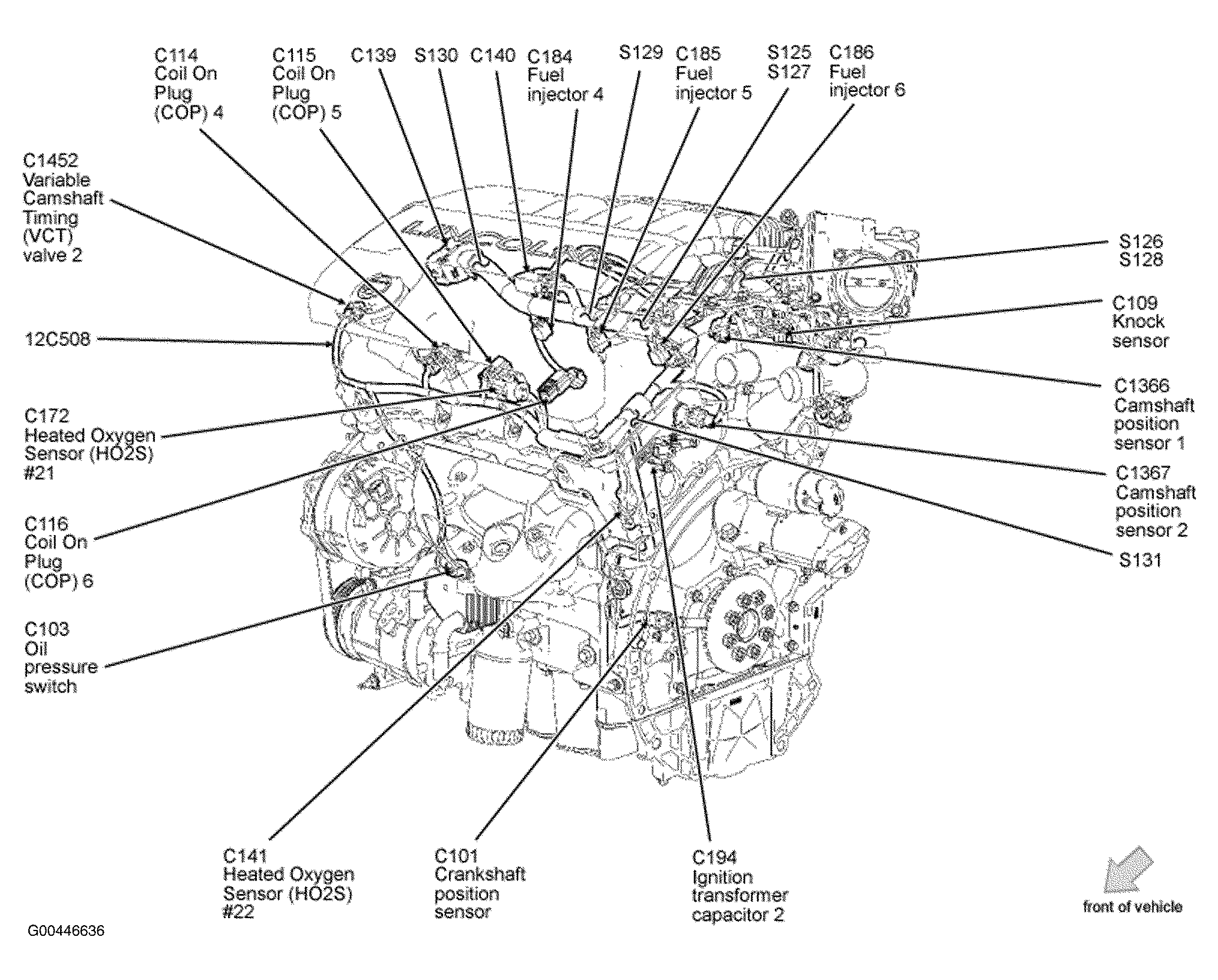 C114
Coil On
Plug
(COP) 4

C115
Coil On
Plug
(COP) 5

C139

S130

C140

C184
Fuel
injector 4

S129

C185
Fuel
injector 5

S125
S127

C186
Fuel
injector 6

C1452
Variable
Camshaft
Timing
(VCT)
valve 2

12C508

C172
Heated Oxygen
Sensor (HO2S)
#21

C116
Coil On
Plug
(COP) 6

C103
Oil
pressure
switch

S126
S128

C109
Knock
sensor

C1366
Camshaft
position
sensor 1

C1367
Camshaft
position
sensor 2

S131

C141
Heated Oxygen
Sensor (HO2S)
#22

C101
Crankshaft
position
sensor

C194
Ignition
transformer
capacitor 2

front of vehicle

G00446636