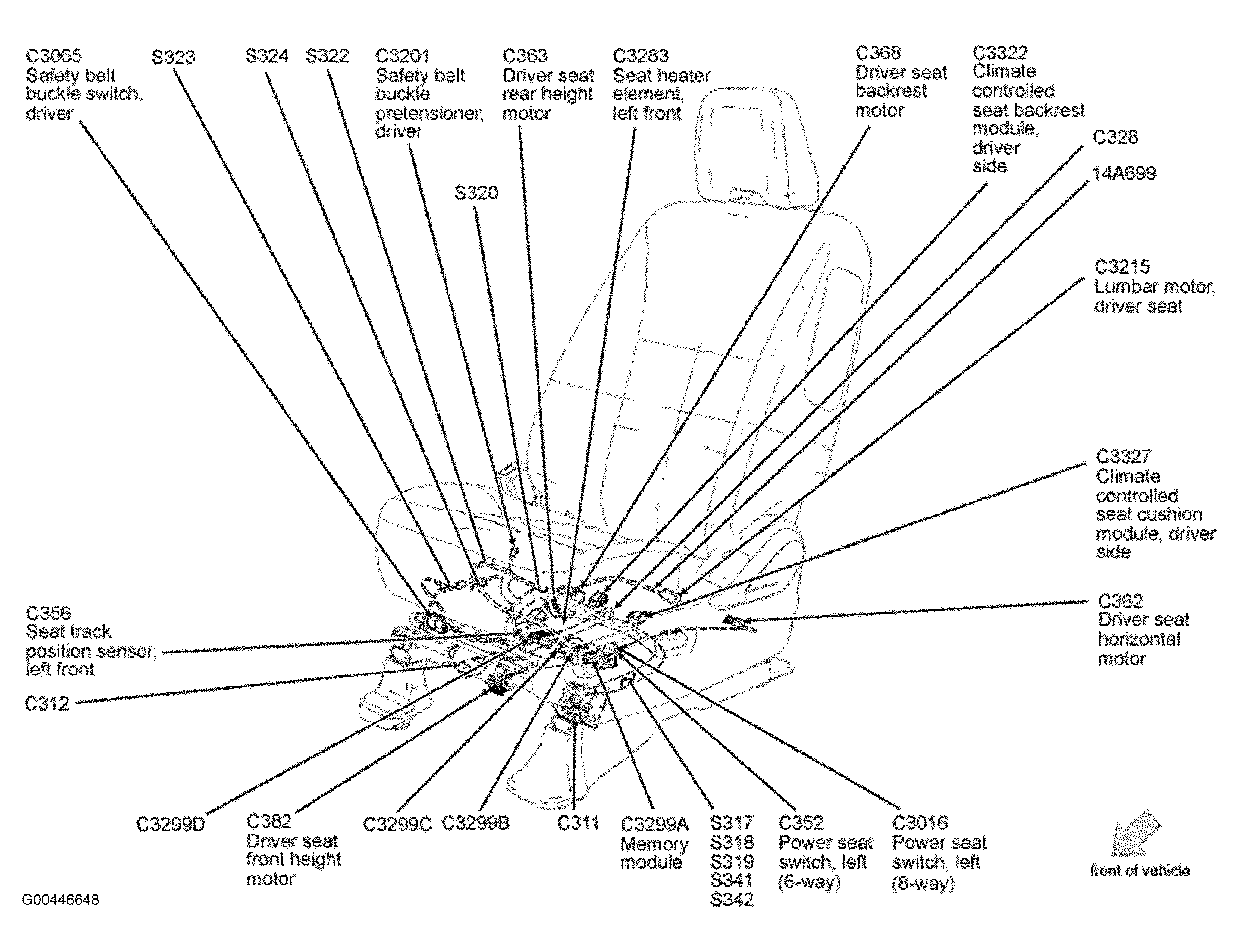 C3065
Safety belt buckle switch, driver

S323

S324

S322

C3201
Safety belt buckle pretensioner, driver

C363
Driver seat rear height motor

C3283
Seat heater element, left front

C368
Driver seat backrest motor

C3322
Climate controlled seat backrest module, driver side

C328

14A699

S320

C3215
Lumbar motor, driver seat

C3327
Climate controlled seat cushion module, driver side

C362
Driver seat horizontal motor

C356
Seat track position sensor, left front

C312

C3299D

C382
Driver seat front height motor

C3299C

C3299B

C311

C3299A
Memory module

S317
S318
S319
S341
S342

C352
Power seat switch, left (6-way)

C3016
Power seat switch, left (8-way)

front of vehicle

G00446648