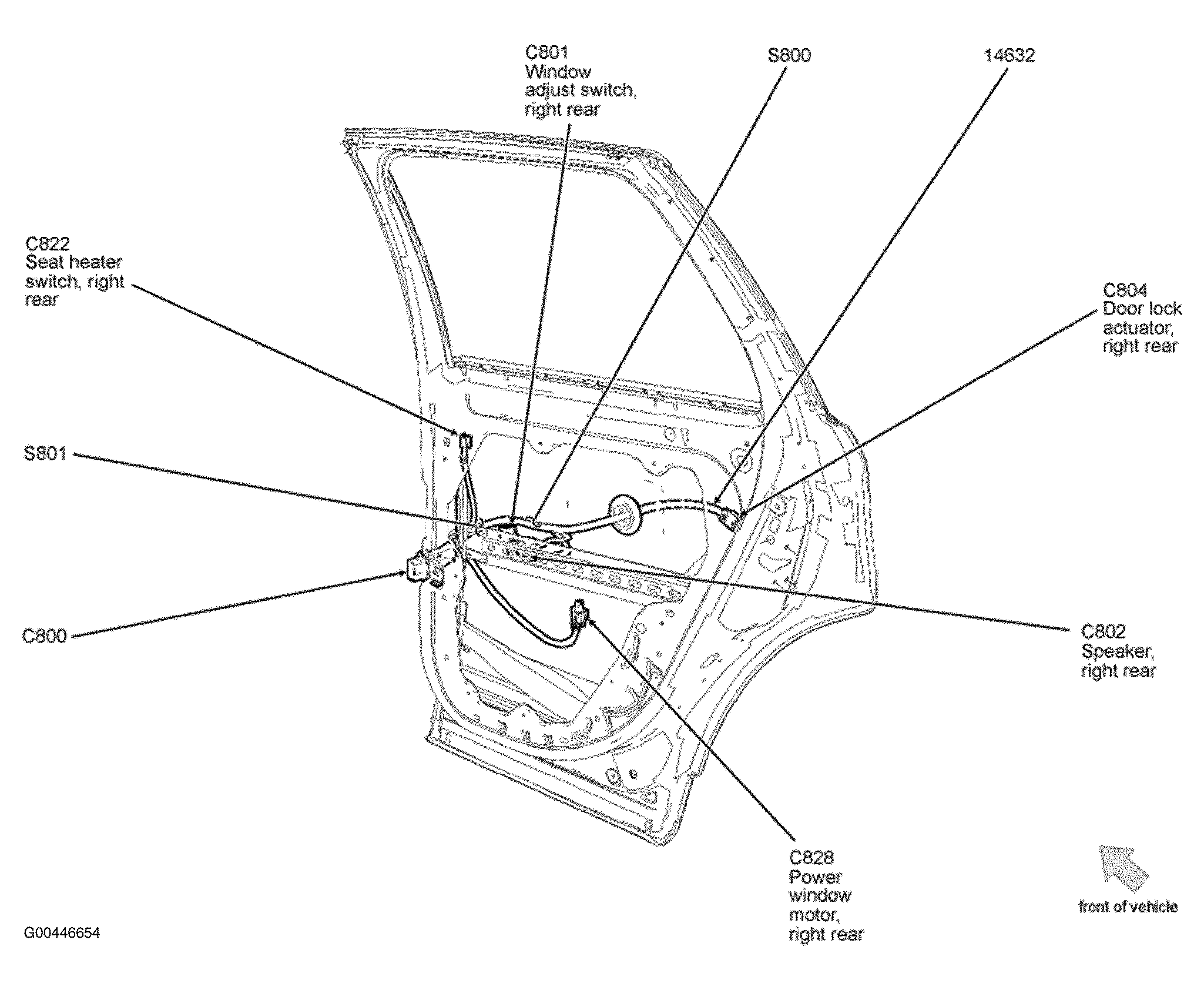 C801
Window adjust switch, right rear

S800

14632

C822
Seat heater switch, right rear

C804
Door lock actuator, right rear

S801

C800

C802
Speaker, right rear

C828
Power window motor, right rear

front of vehicle

G00446654