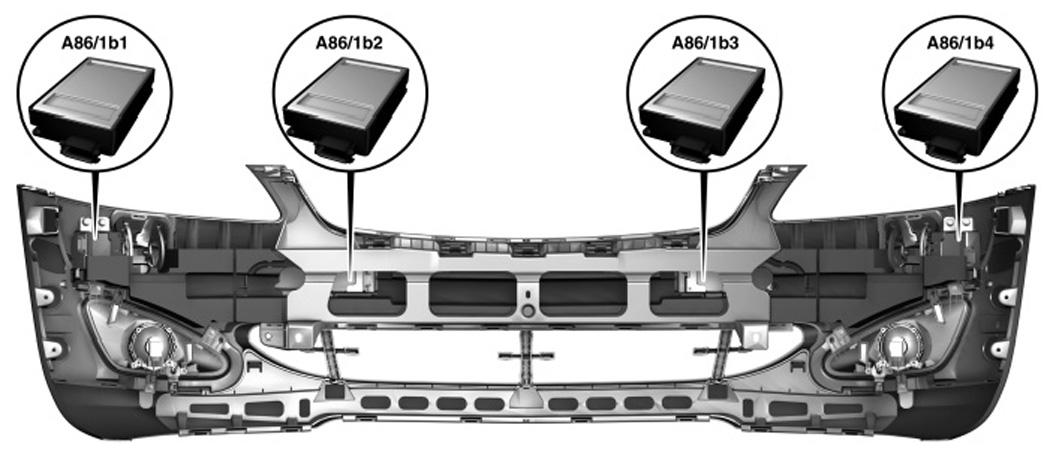 A86/1b1

A86/1b2

A86/1b3

A86/1b4