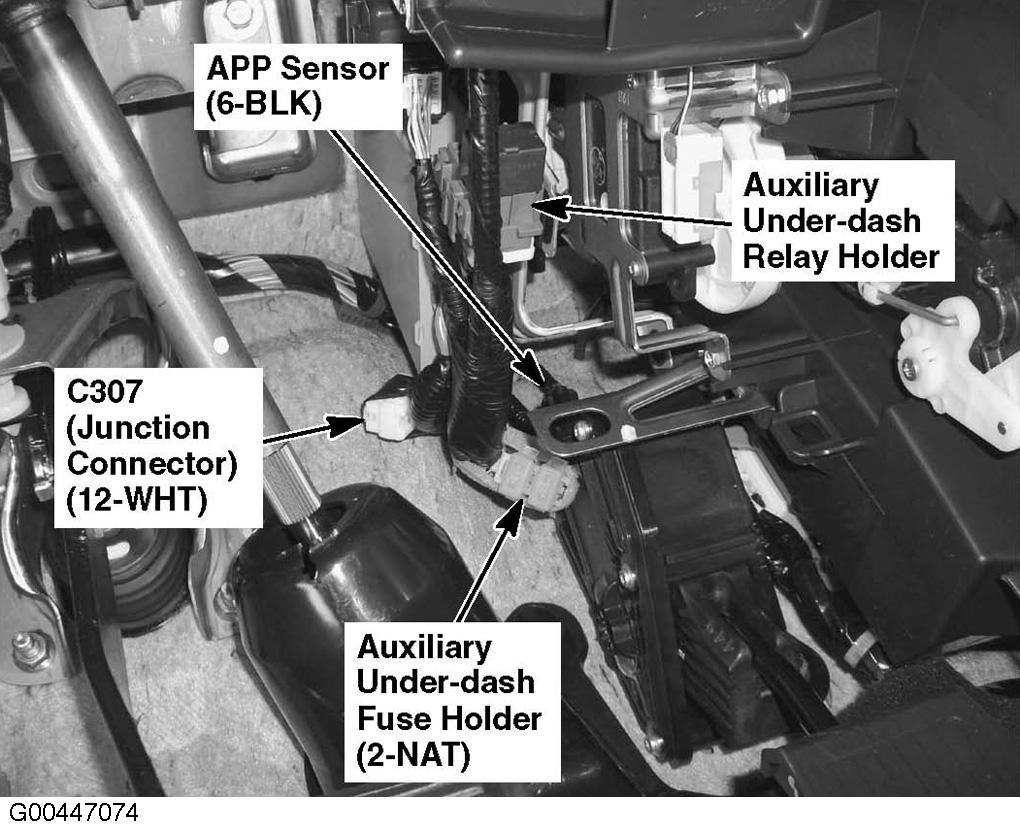 APP Sensor
(6-BLK)

Auxiliary
Under-dash
Relay Holder

C307
(Junction
Connector)
(12-WHT)

Auxiliary
Under-dash
Fuse Holder
(2-NAT)

G00447074