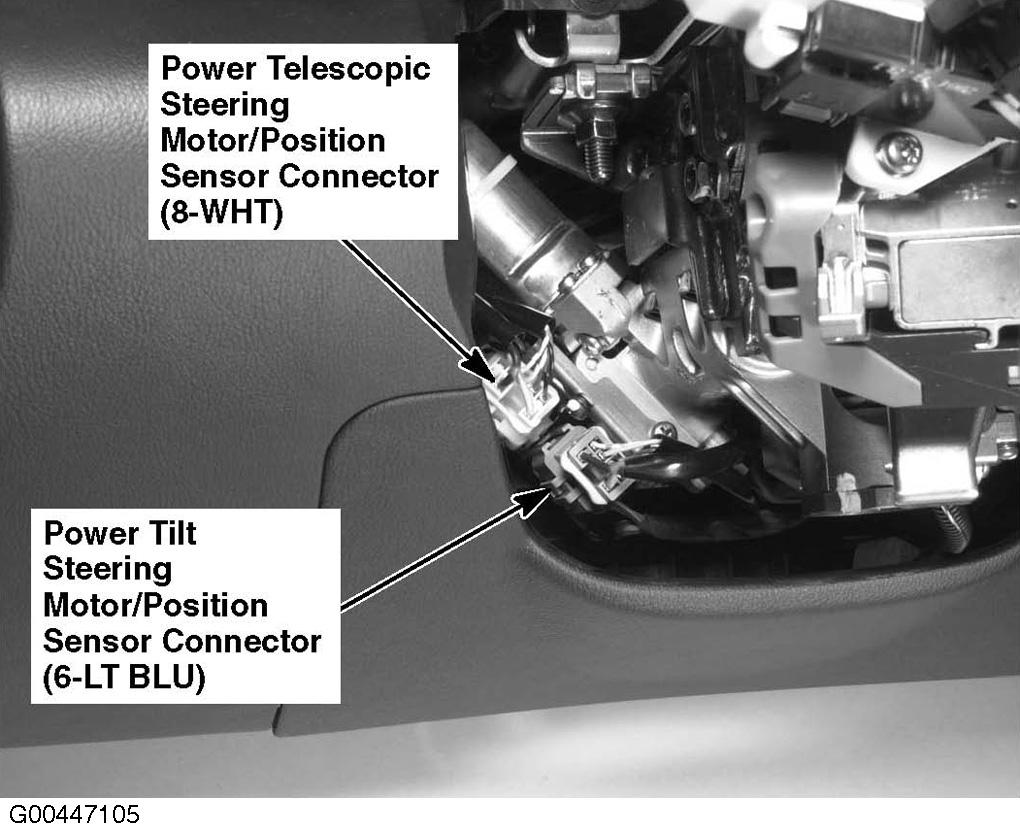 Power Telescopic Steering Motor/Position Sensor Connector (8-WHT)

Power Tilt Steering Motor/Position Sensor Connector (6-LT BLU)

G00447105