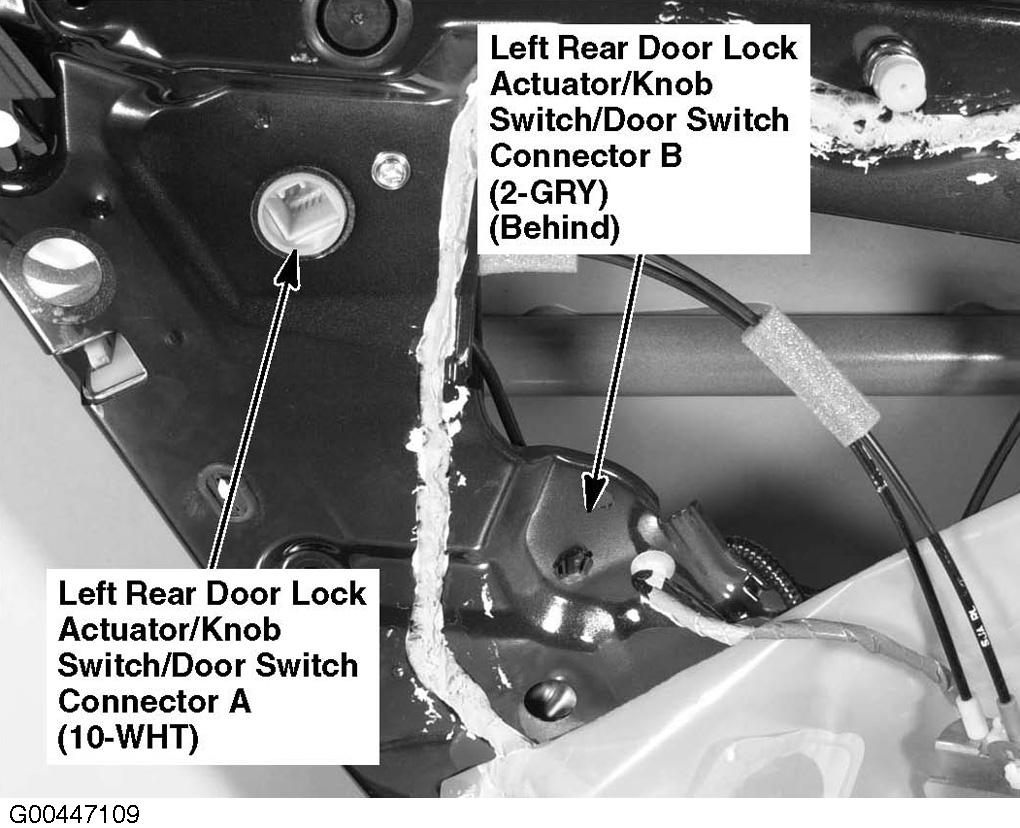 Left Rear Door Lock Actuator/Knob Switch/Door Switch Connector B (2-GRY) (Behind)

Left Rear Door Lock Actuator/Knob Switch/Door Switch Connector A (10-WHT)

G00447109