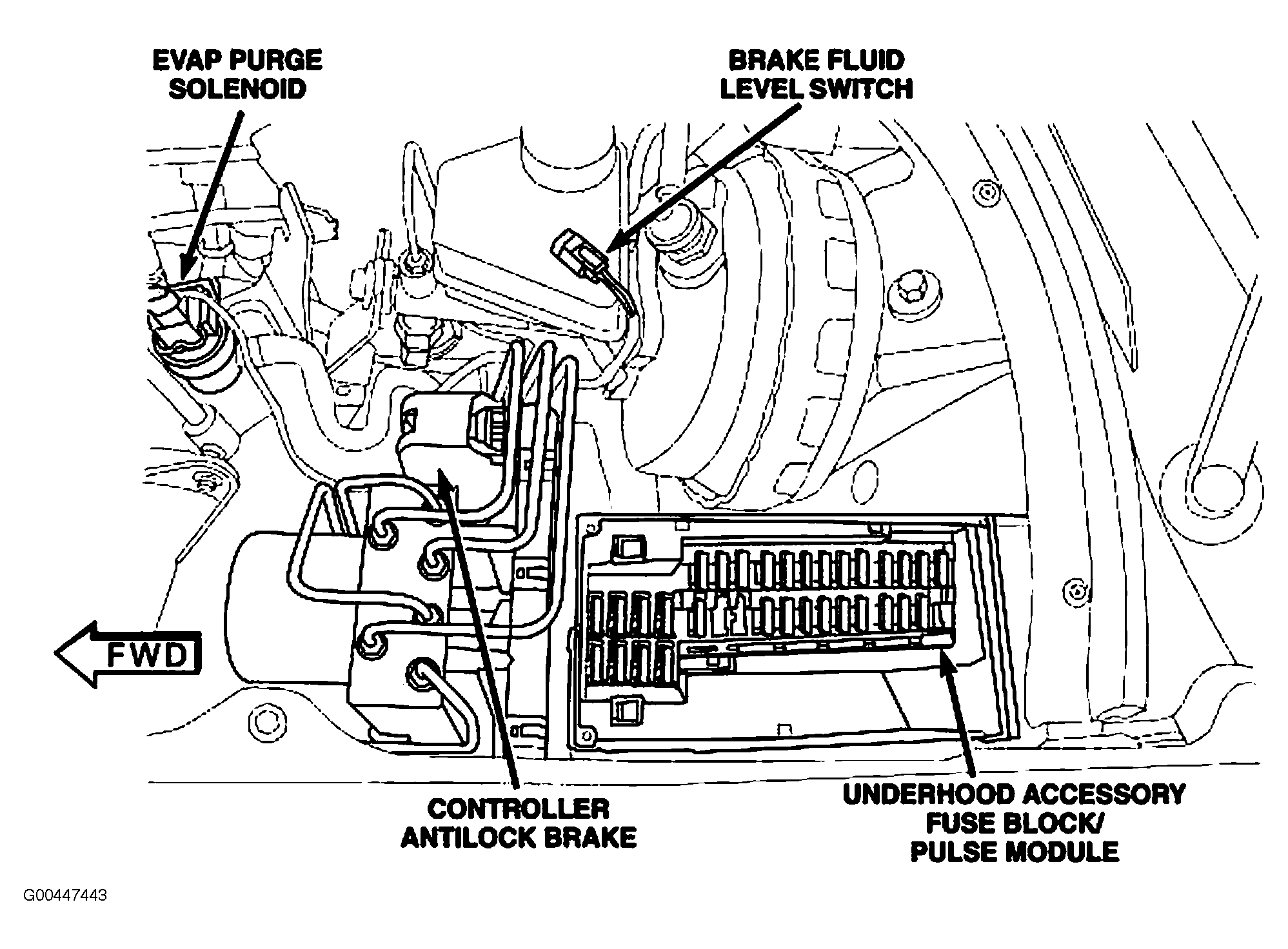 EVAP PURGE SOLENOID

BRAKE FLUID LEVEL SWITCH

FWD

CONTROLLER ANTILOCK BRAKE

UNDERHOOD ACCESSORY FUSE BLOCK/ PULSE MODULE

G00447443