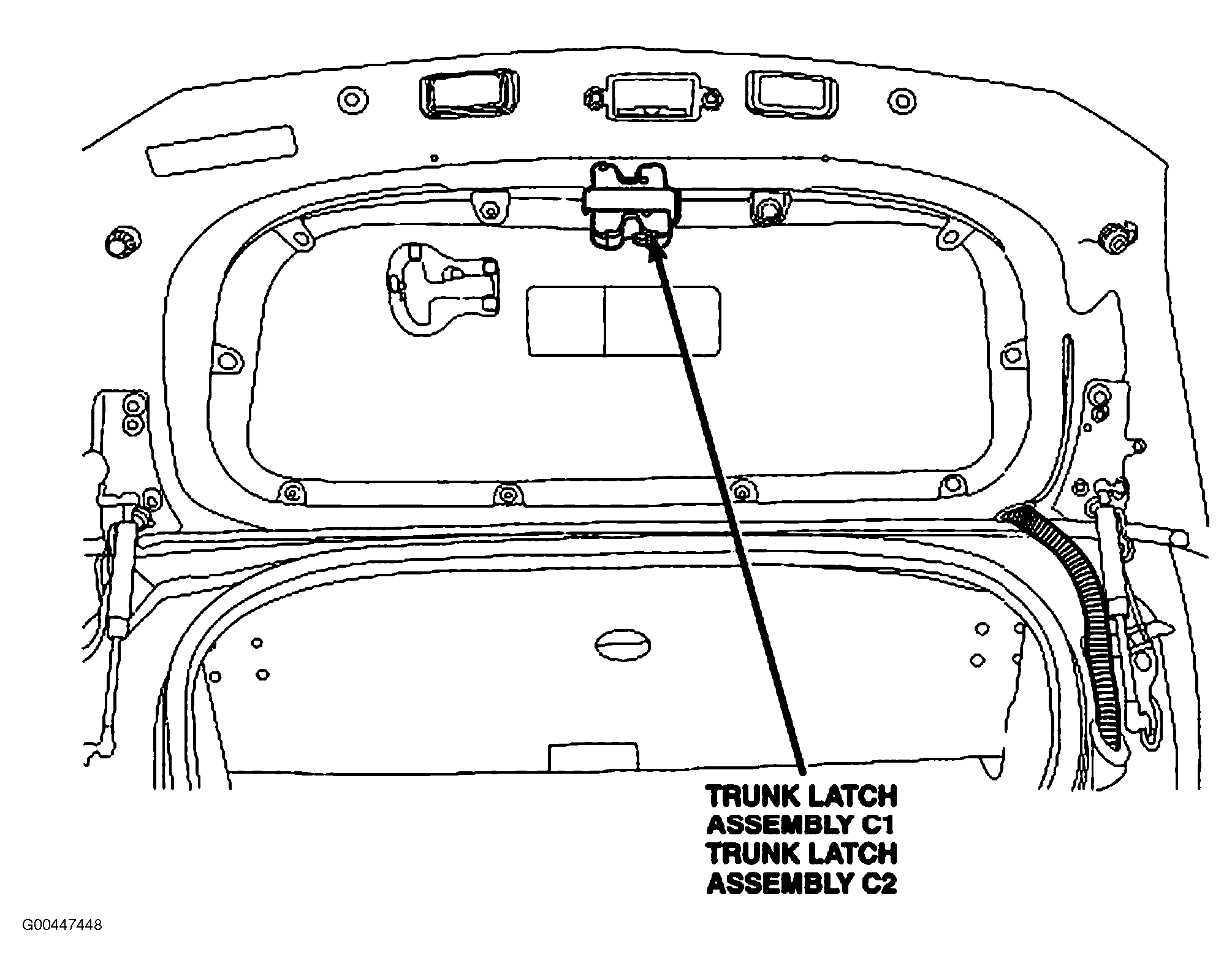 TRUNK LATCH ASSEMBLY C1
TRUNK LATCH ASSEMBLY C2

G00447448