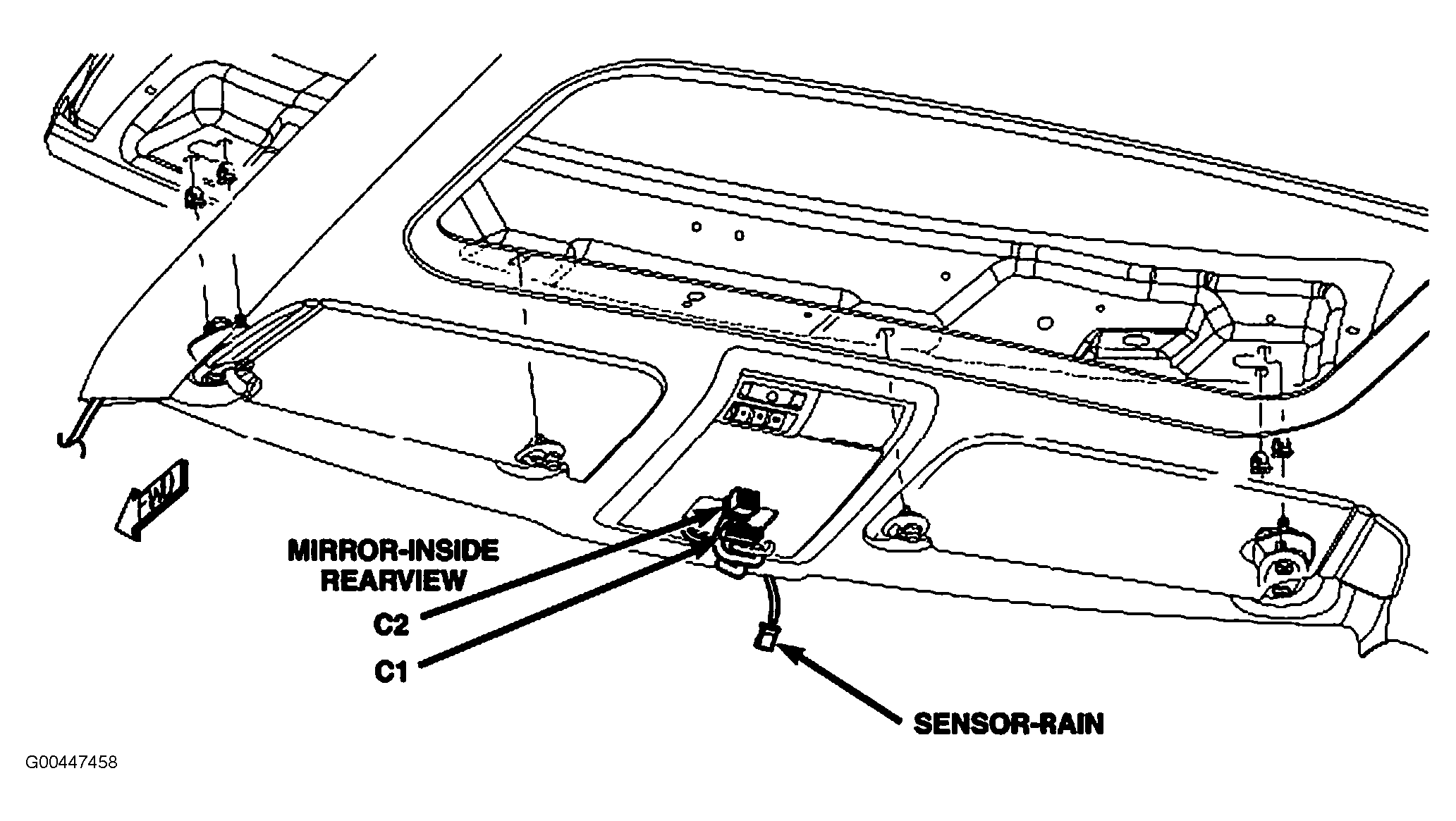 FWD

MIRROR-INSIDE REARVIEW

C2

C1

SENSOR-RAIN

G00447458