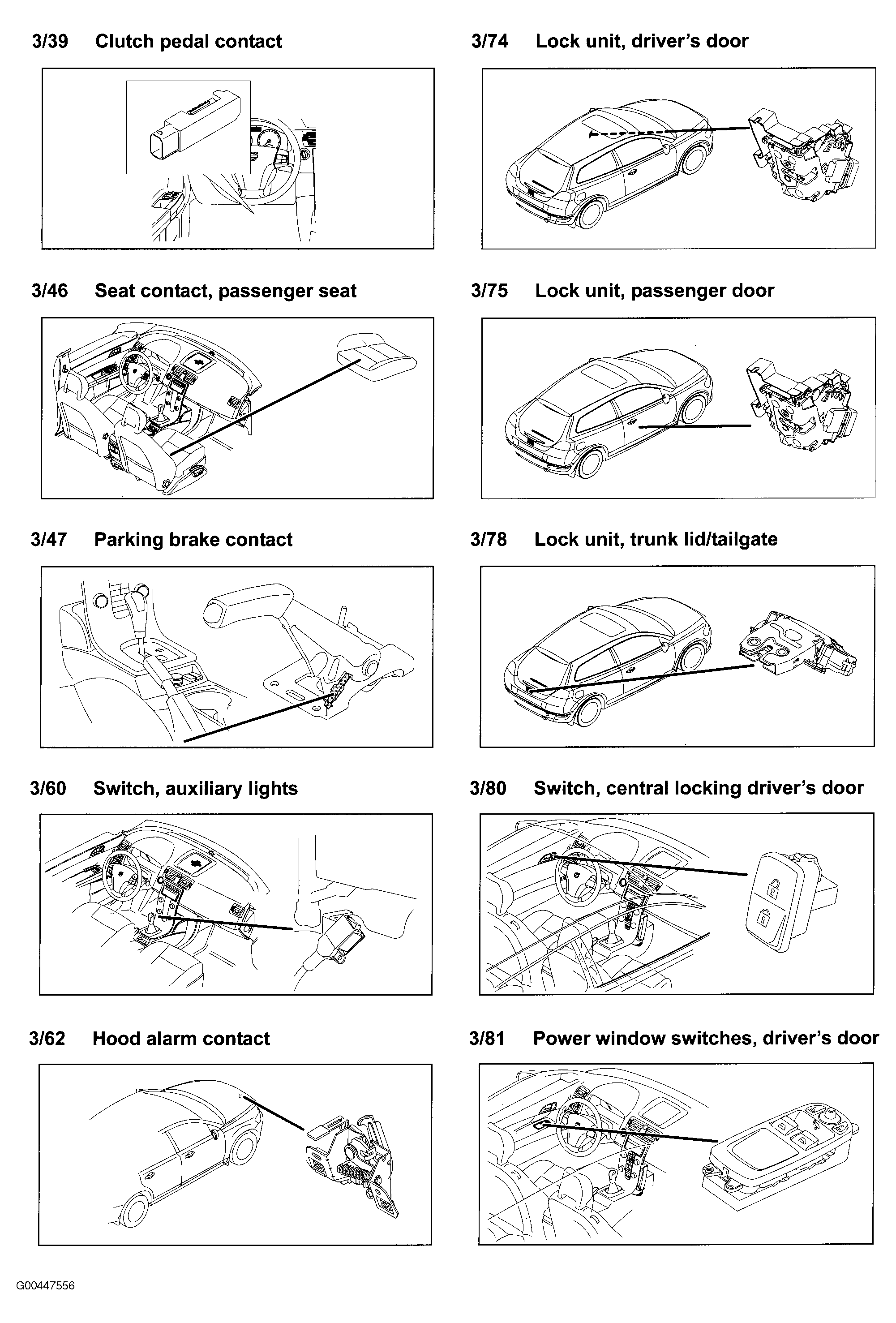 3/39 Clutch pedal contact

3/46 Seat contact, passenger seat

3/47 Parking brake contact

3/60 Switch, auxiliary lights

3/62 Hood alarm contact

3/74 Lock unit, driver's door

3/75 Lock unit, passenger door

3/78 Lock unit, trunk lid/tailgate

3/80 Switch, central locking driver's door

3/81 Power window switches, driver's door

G00447556