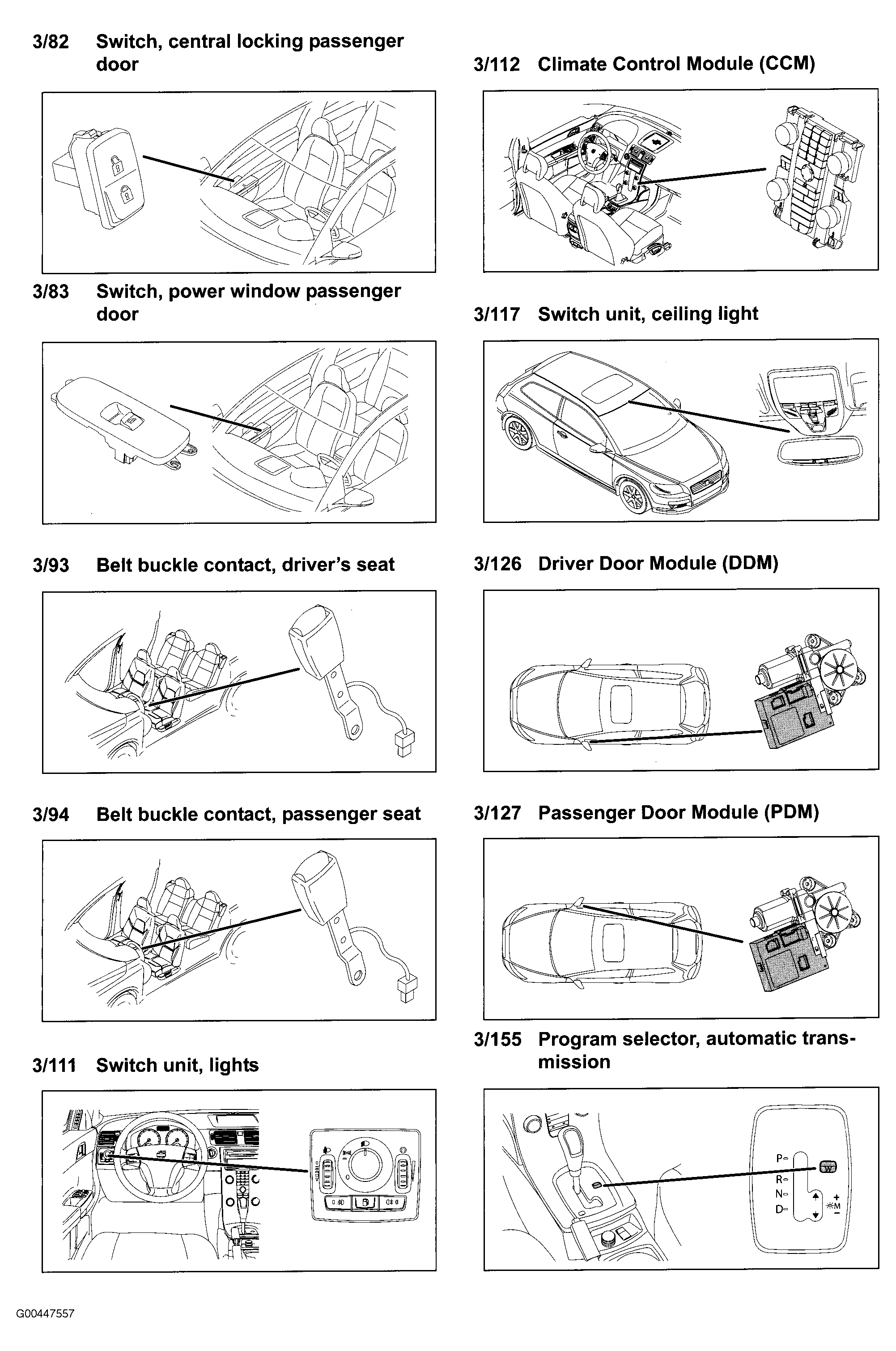 3/82 Switch, central locking passenger door

3/83 Switch, power window passenger door

3/93 Belt buckle contact, driver's seat

3/94 Belt buckle contact, passenger seat

3/111 Switch unit, lights

3/112 Climate Control Module (CCM)

3/117 Switch unit, ceiling light

3/126 Driver Door Module (DDM)

3/127 Passenger Door Module (PDM)

3/155 Program selector, automatic transmission

P
R
N
D
W
+
M
−

G00447557