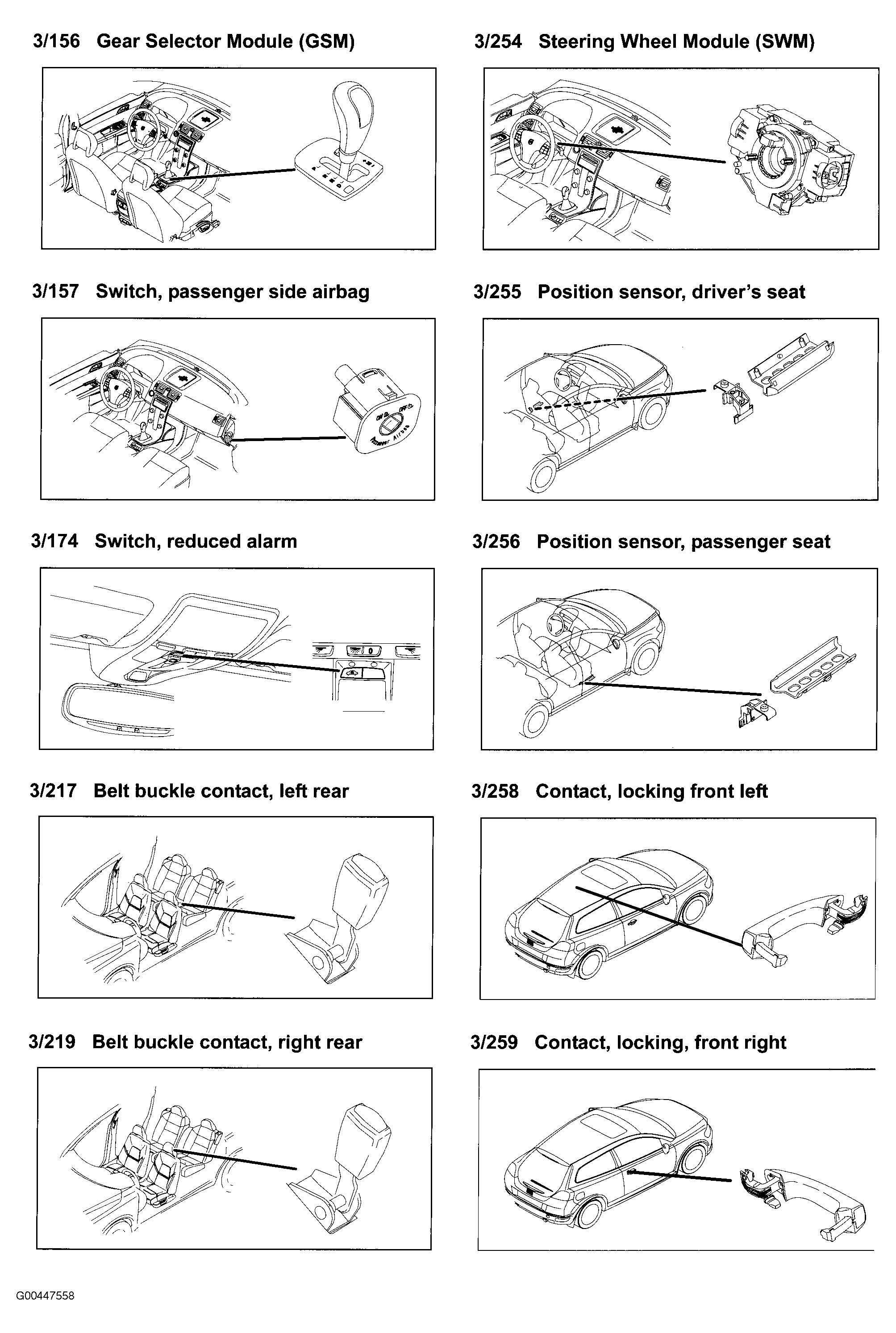 3/156 Gear Selector Module (GSM)

3/157 Switch, passenger side airbag

ON OFF Passenger Airbag

3/174 Switch, reduced alarm

3/217 Belt buckle contact, left rear

3/219 Belt buckle contact, right rear

3/254 Steering Wheel Module (SWM)

3/255 Position sensor, driver's seat

3/256 Position sensor, passenger seat

3/258 Contact, locking front left

3/259 Contact, locking, front right

G00447558