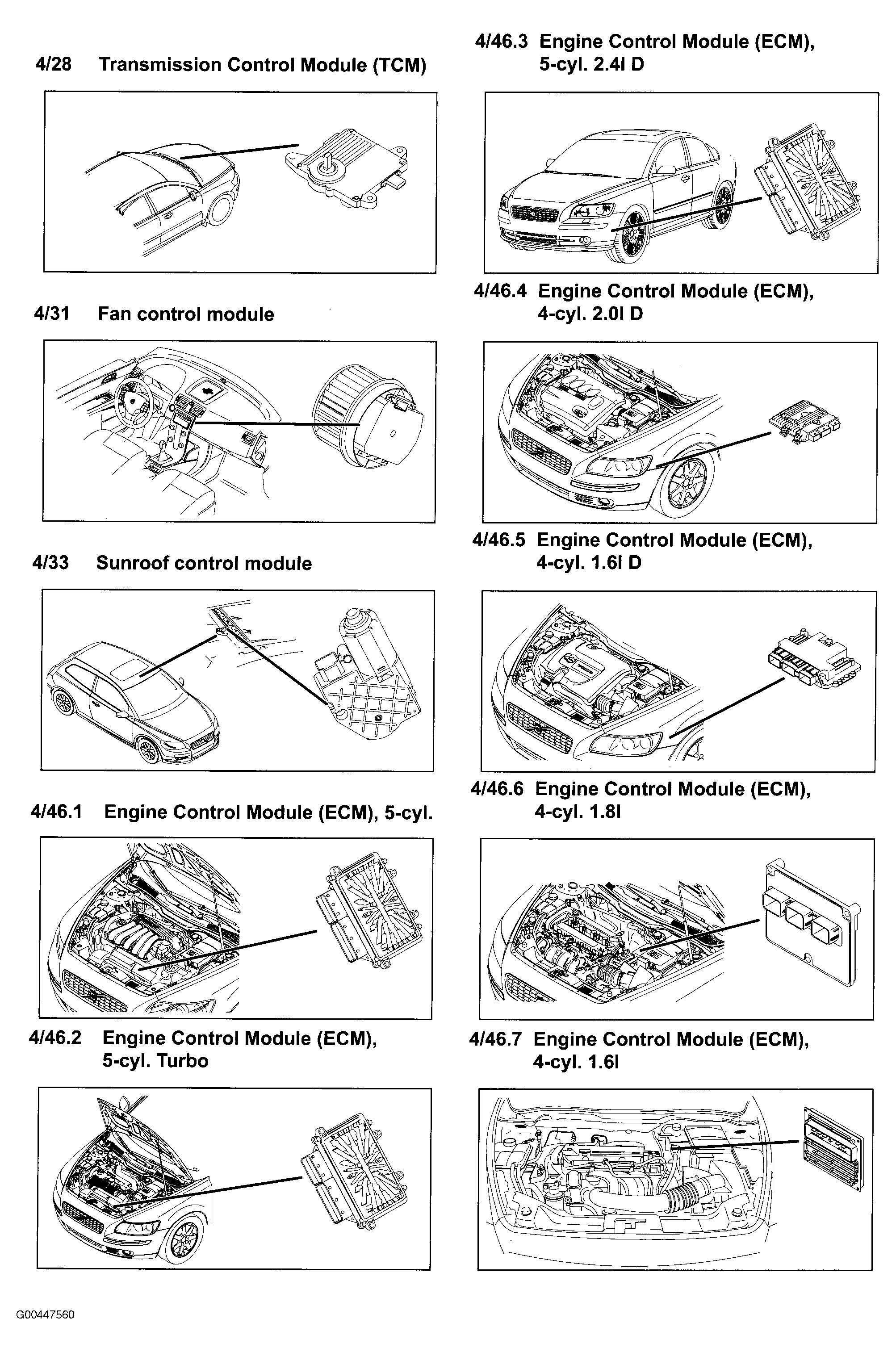 4/28 Transmission Control Module (TCM)

4/31 Fan control module

4/33 Sunroof control module

4/46.1 Engine Control Module (ECM), 5-cyl.

4/46.2 Engine Control Module (ECM), 5-cyl. Turbo

4/46.3 Engine Control Module (ECM), 5-cyl. 2.4l D

4/46.4 Engine Control Module (ECM), 4-cyl. 2.0l D

4/46.5 Engine Control Module (ECM), 4-cyl. 1.6l D

4/46.6 Engine Control Module (ECM), 4-cyl. 1.8l

4/46.7 Engine Control Module (ECM), 4-cyl. 1.6l

G00447560