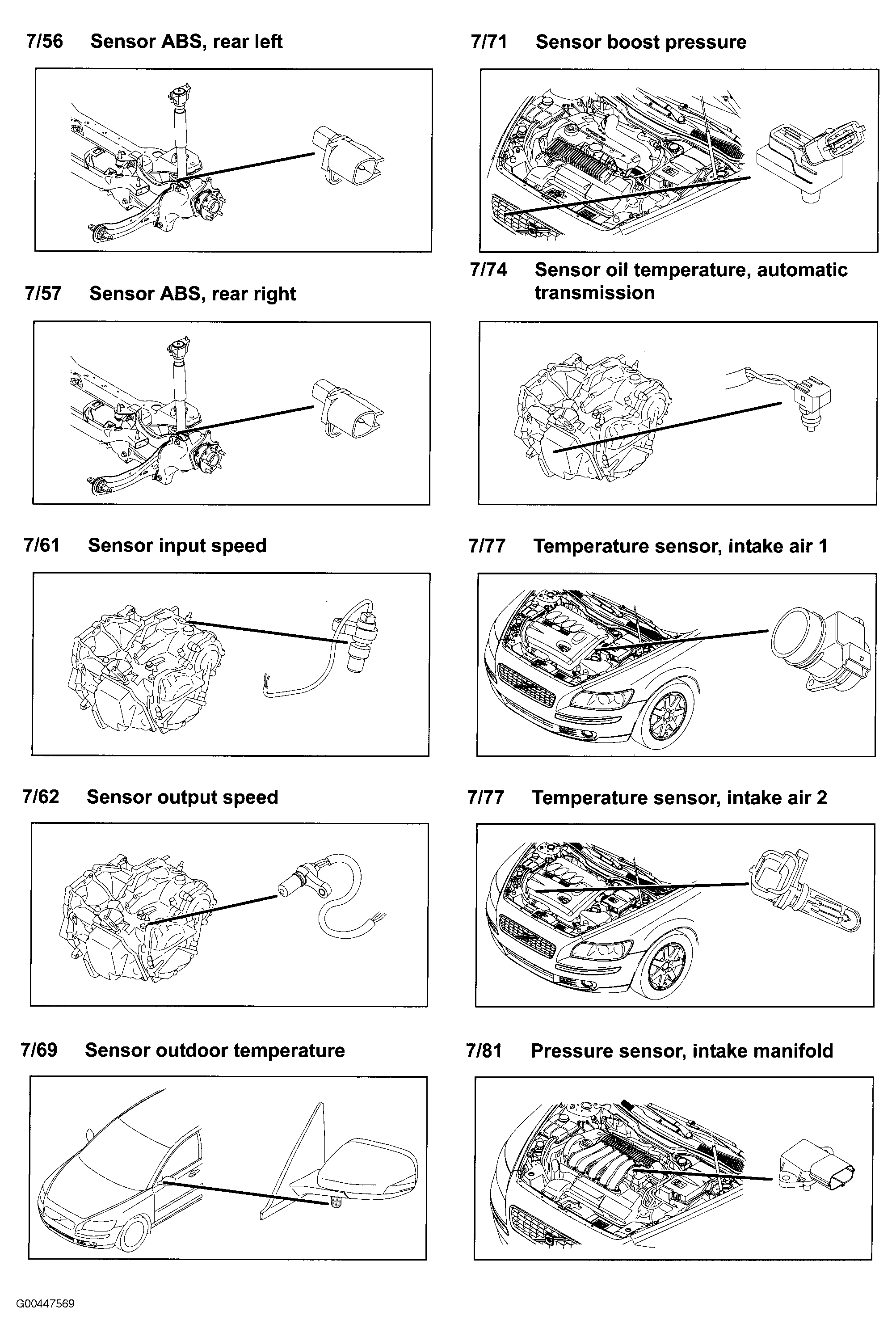 7/56 Sensor ABS, rear left

7/57 Sensor ABS, rear right

7/61 Sensor input speed

7/62 Sensor output speed

7/69 Sensor outdoor temperature

7/71 Sensor boost pressure

7/74 Sensor oil temperature, automatic transmission

7/77 Temperature sensor, intake air 1

7/77 Temperature sensor, intake air 2

7/81 Pressure sensor, intake manifold

G00447569