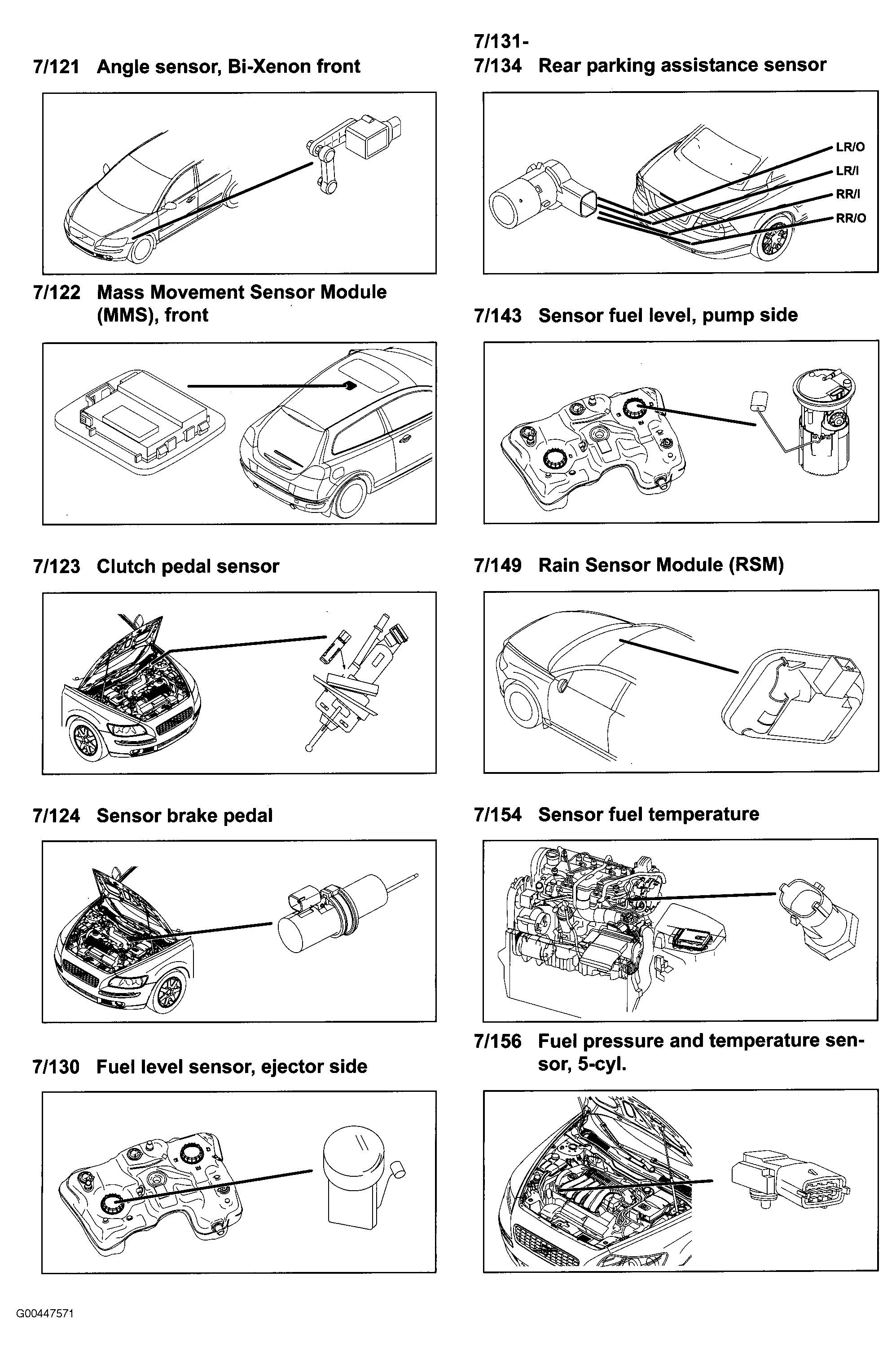 7/121 Angle sensor, Bi-Xenon front

7/122 Mass Movement Sensor Module (MMS), front

7/123 Clutch pedal sensor

7/124 Sensor brake pedal

7/130 Fuel level sensor, ejector side

7/131-
7/134 Rear parking assistance sensor

LR/O
LR/I
RR/I
RR/O

7/143 Sensor fuel level, pump side

7/149 Rain Sensor Module (RSM)

7/154 Sensor fuel temperature

7/156 Fuel pressure and temperature sensor, 5-cyl.

G00447571