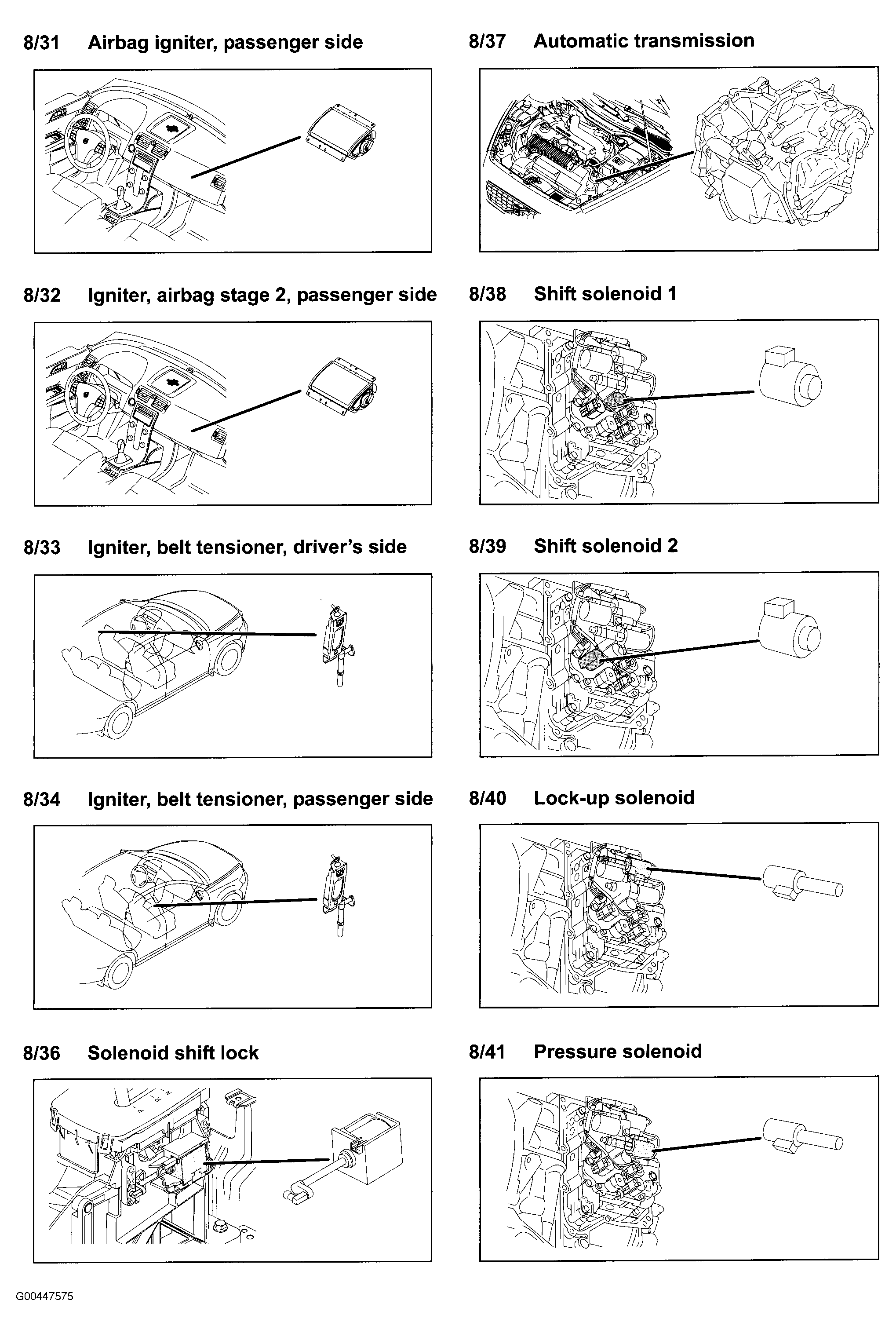 8/31 Airbag igniter, passenger side

8/32 Igniter, airbag stage 2, passenger side

8/33 Igniter, belt tensioner, driver's side

8/34 Igniter, belt tensioner, passenger side

8/36 Solenoid shift lock

8/37 Automatic transmission

8/38 Shift solenoid 1

8/39 Shift solenoid 2

8/40 Lock-up solenoid

8/41 Pressure solenoid

G00447575