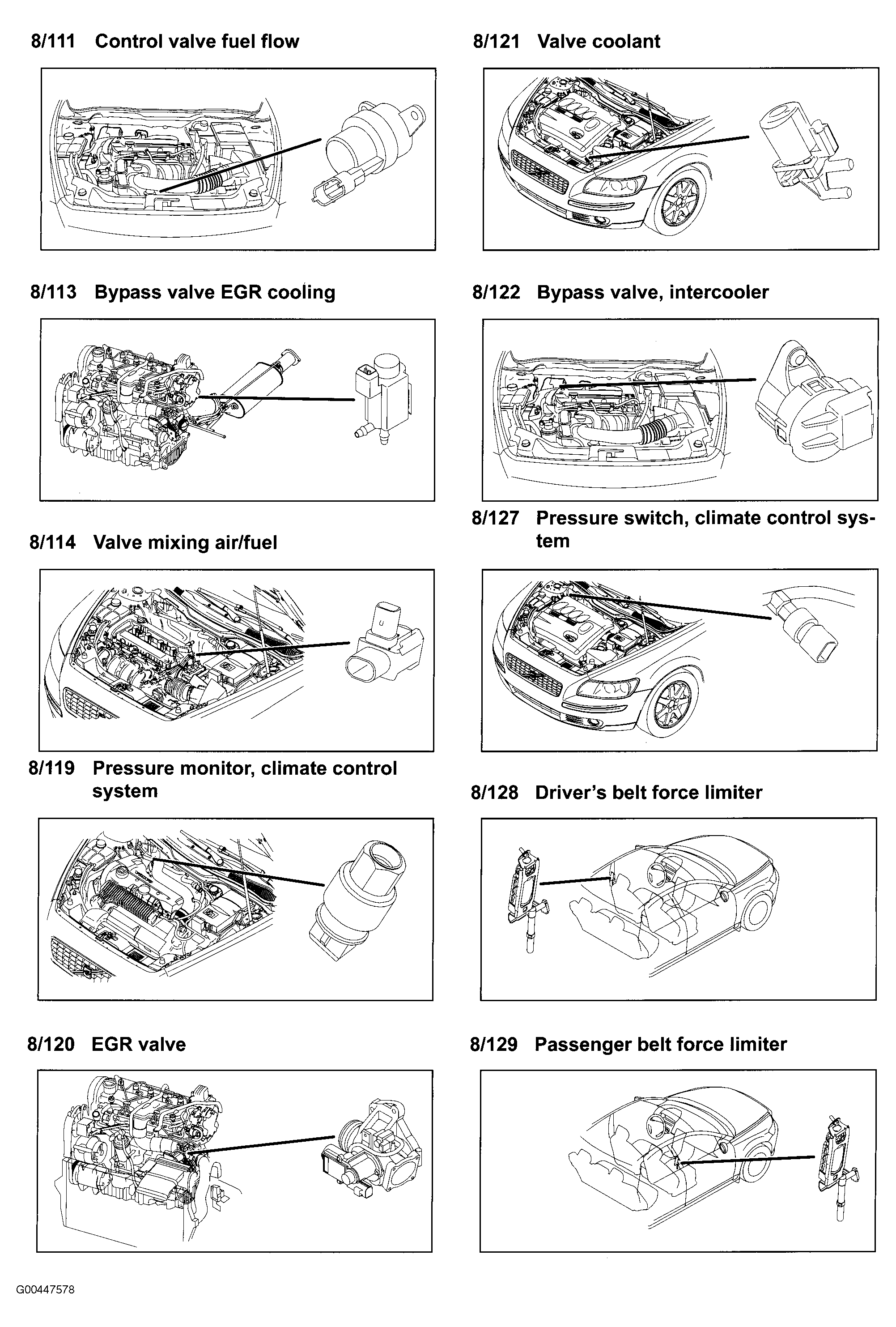 8/111 Control valve fuel flow

8/113 Bypass valve EGR cooling

8/114 Valve mixing air/fuel

8/119 Pressure monitor, climate control system

8/120 EGR valve

8/121 Valve coolant

8/122 Bypass valve, intercooler

8/127 Pressure switch, climate control system

8/128 Driver's belt force limiter

8/129 Passenger belt force limiter

G00447578