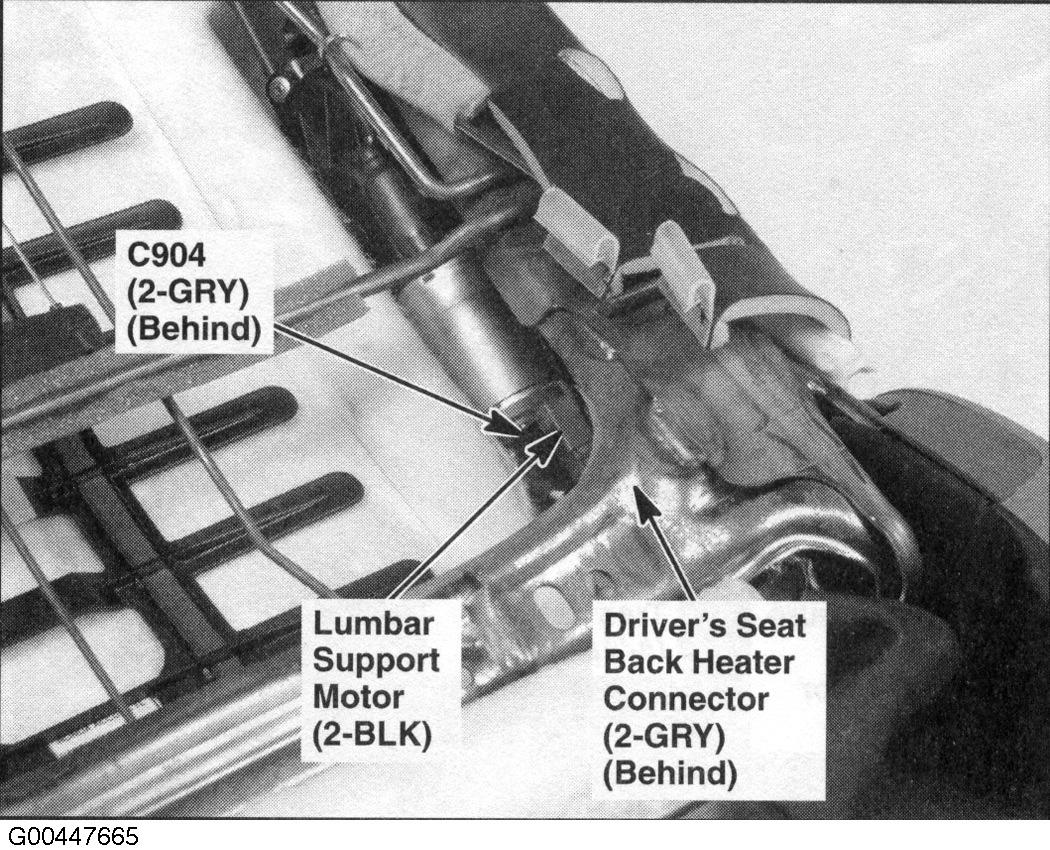 C904
(2-GRY)
(Behind)

Lumbar
Support
Motor
(2-BLK)

Driver's Seat
Back Heater
Connector
(2-GRY)
(Behind)

G00447665