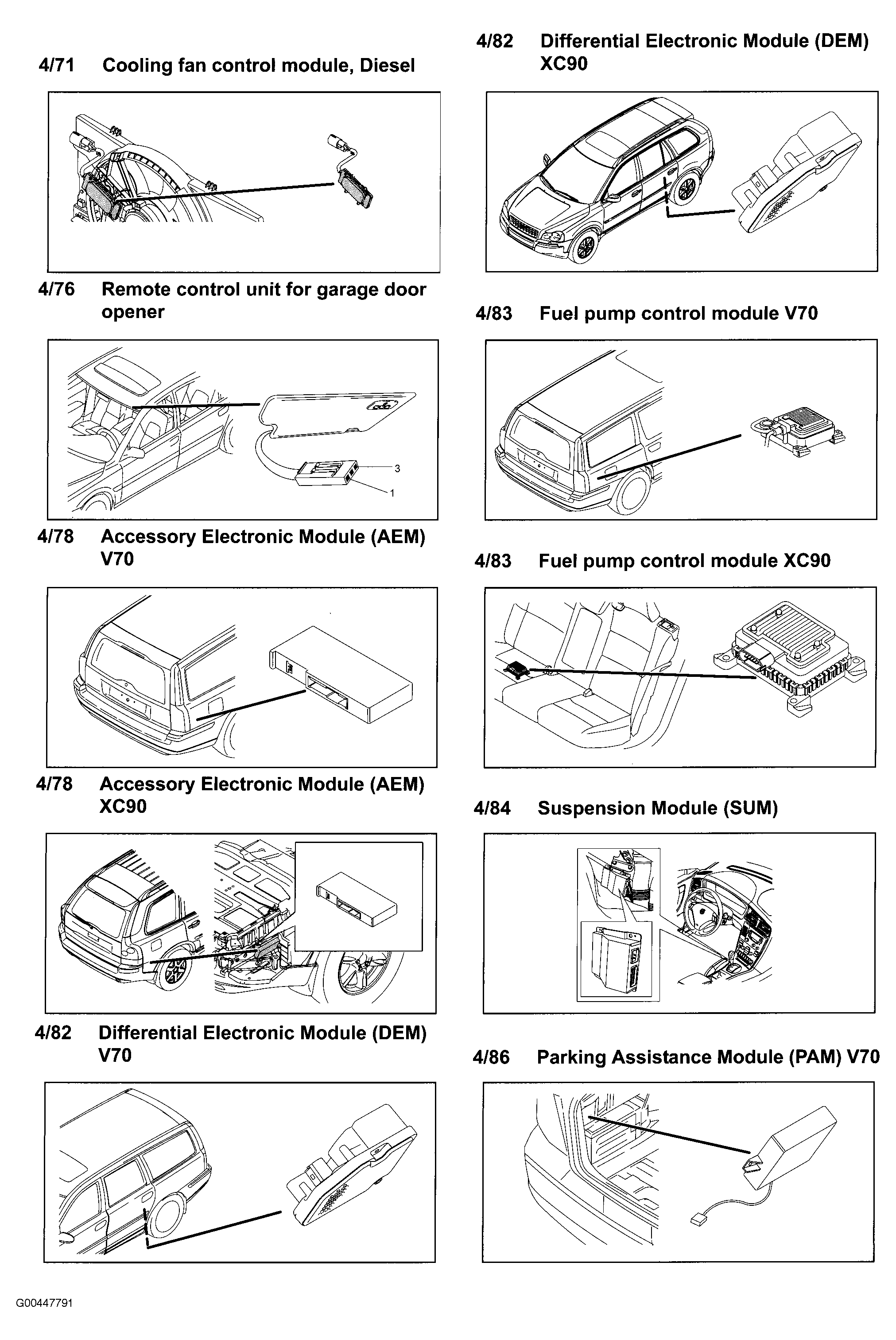 4/71 Cooling fan control module, Diesel

4/76 Remote control unit for garage door opener

3

1

4/78 Accessory Electronic Module (AEM) V70

4/78 Accessory Electronic Module (AEM) XC90

4/82 Differential Electronic Module (DEM) V70

4/82 Differential Electronic Module (DEM) XC90

4/83 Fuel pump control module V70

4/83 Fuel pump control module XC90

4/84 Suspension Module (SUM)

4/86 Parking Assistance Module (PAM) V70

G00447791