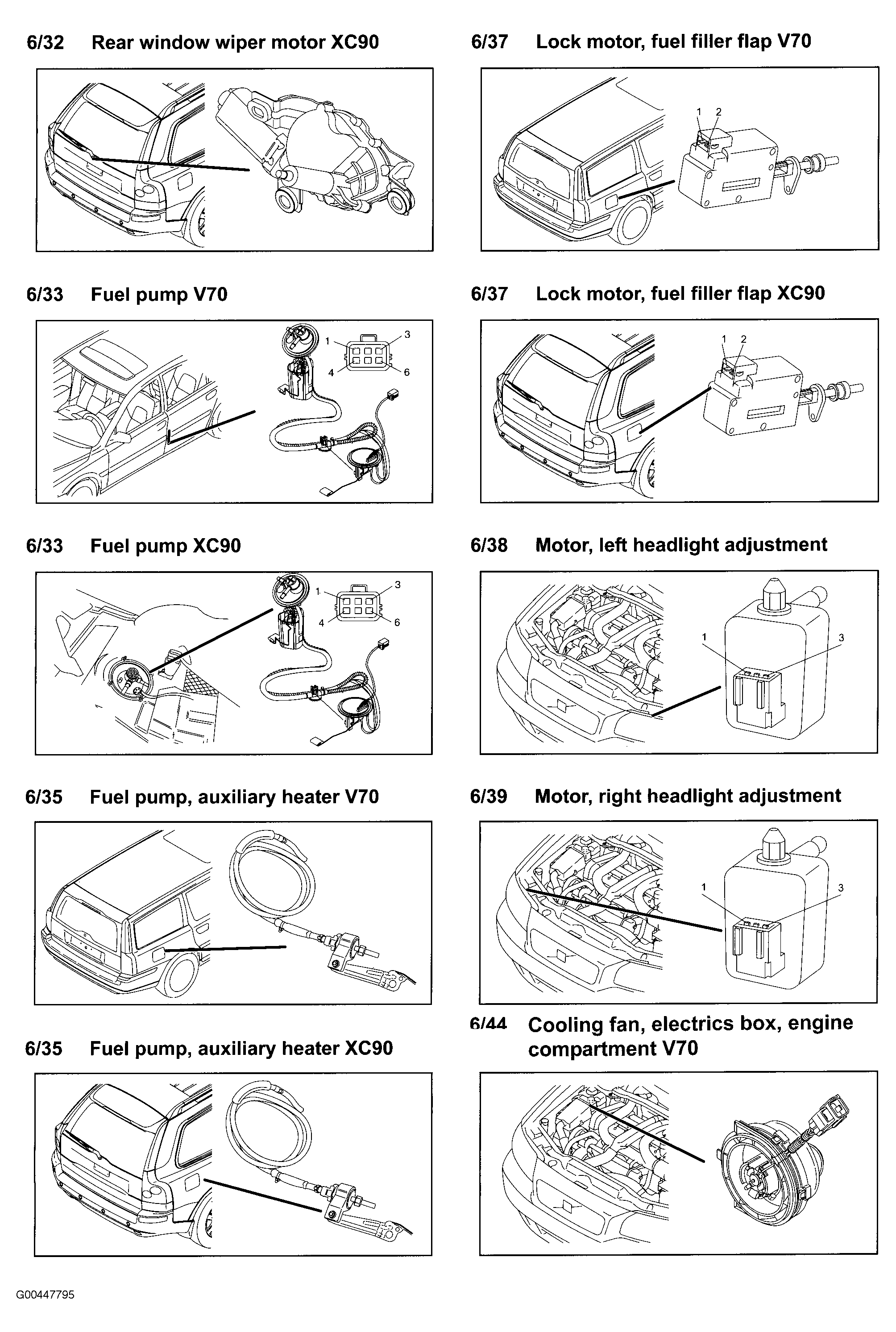 6/32 Rear window wiper motor XC90

6/33 Fuel pump V70

1 3 4 6

6/33 Fuel pump XC90

1 3 4 6

6/35 Fuel pump, auxiliary heater V70

6/35 Fuel pump, auxiliary heater XC90

6/37 Lock motor, fuel filler flap V70

1 2

6/37 Lock motor, fuel filler flap XC90

1 2

6/38 Motor, left headlight adjustment

1 3

6/39 Motor, right headlight adjustment

1 3

6/44 Cooling fan, electrics box, engine compartment V70

G00447795