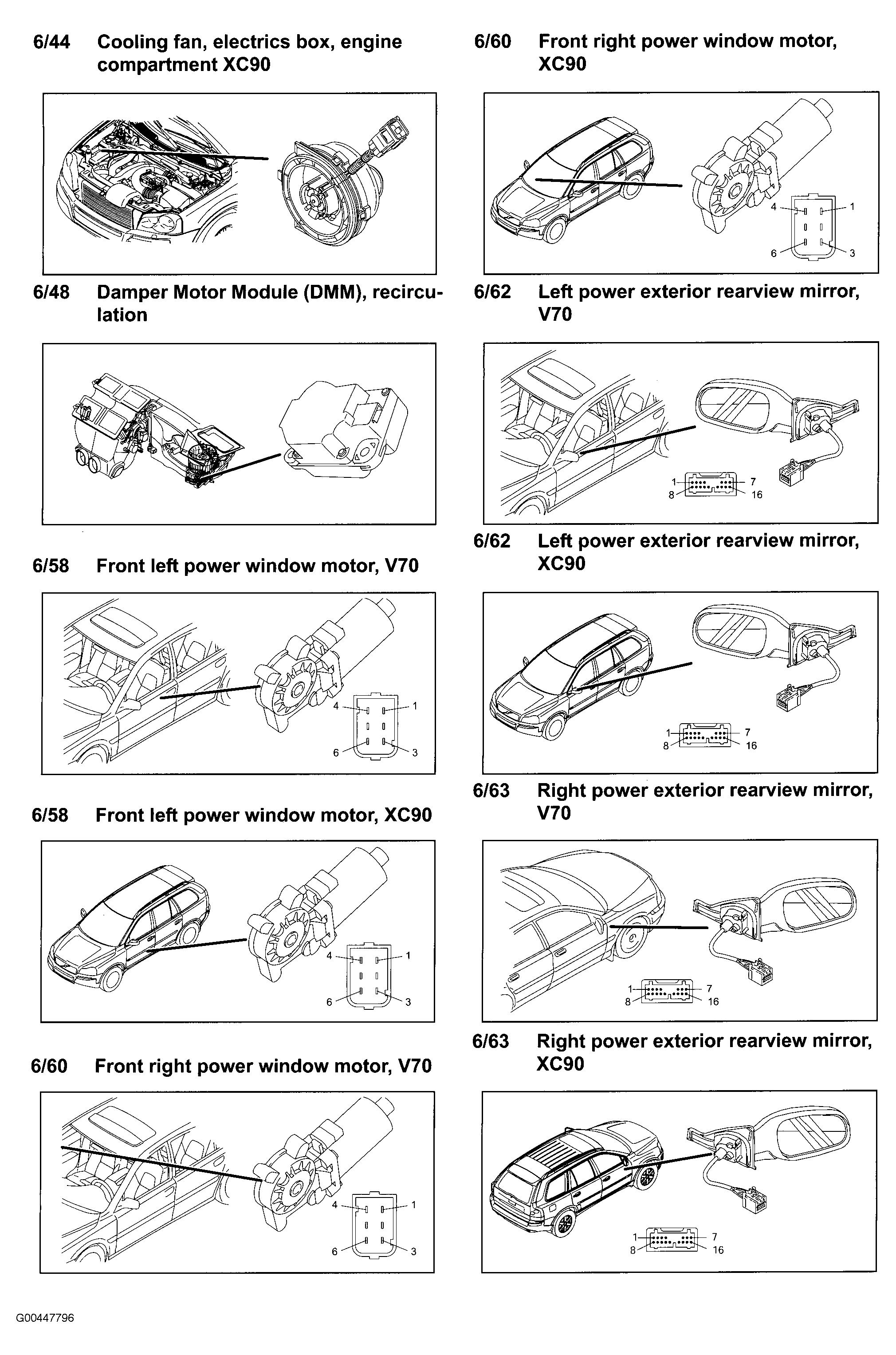 6/44 Cooling fan, electrics box, engine compartment XC90

6/48 Damper Motor Module (DMM), recirculation

6/58 Front left power window motor, V70

4
1
6
3

6/58 Front left power window motor, XC90

4
1
6
3

6/60 Front right power window motor, V70

4
1
6
3

6/60 Front right power window motor, XC90

4
1
6
3

6/62 Left power exterior rearview mirror, V70

1
7
8
16

6/62 Left power exterior rearview mirror, XC90

1
7
8
16

6/63 Right power exterior rearview mirror, V70

1
7
8
16

6/63 Right power exterior rearview mirror, XC90

1
7
8
16

G00447796