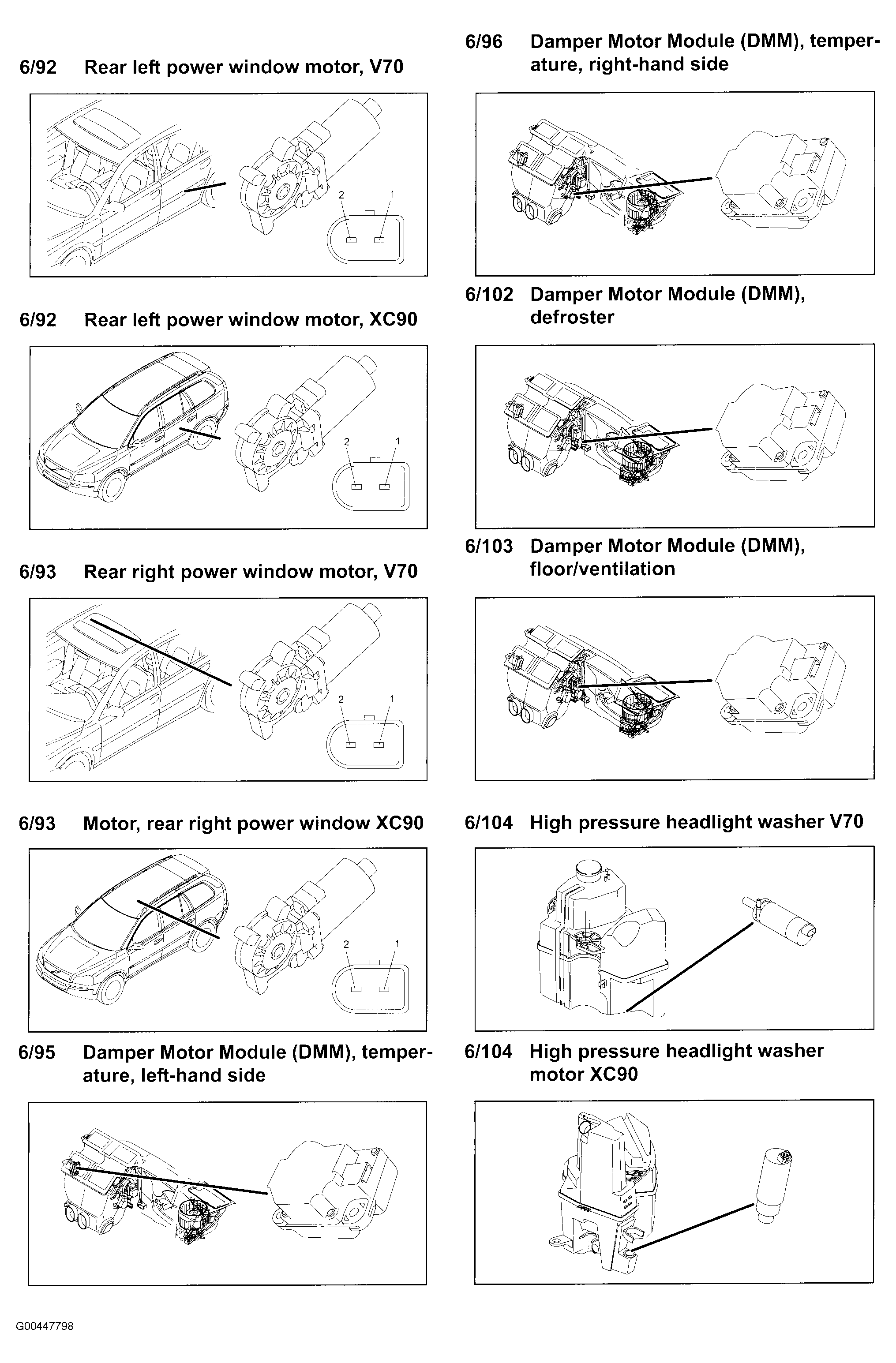 6/92 Rear left power window motor, V70

2 1

6/92 Rear left power window motor, XC90

2 1

6/93 Rear right power window motor, V70

2 1

6/93 Motor, rear right power window XC90

2 1

6/95 Damper Motor Module (DMM), temperature, left-hand side

6/96 Damper Motor Module (DMM), temperature, right-hand side

6/102 Damper Motor Module (DMM), defroster

6/103 Damper Motor Module (DMM), floor/ventilation

6/104 High pressure headlight washer V70

6/104 High pressure headlight washer motor XC90

G00447798