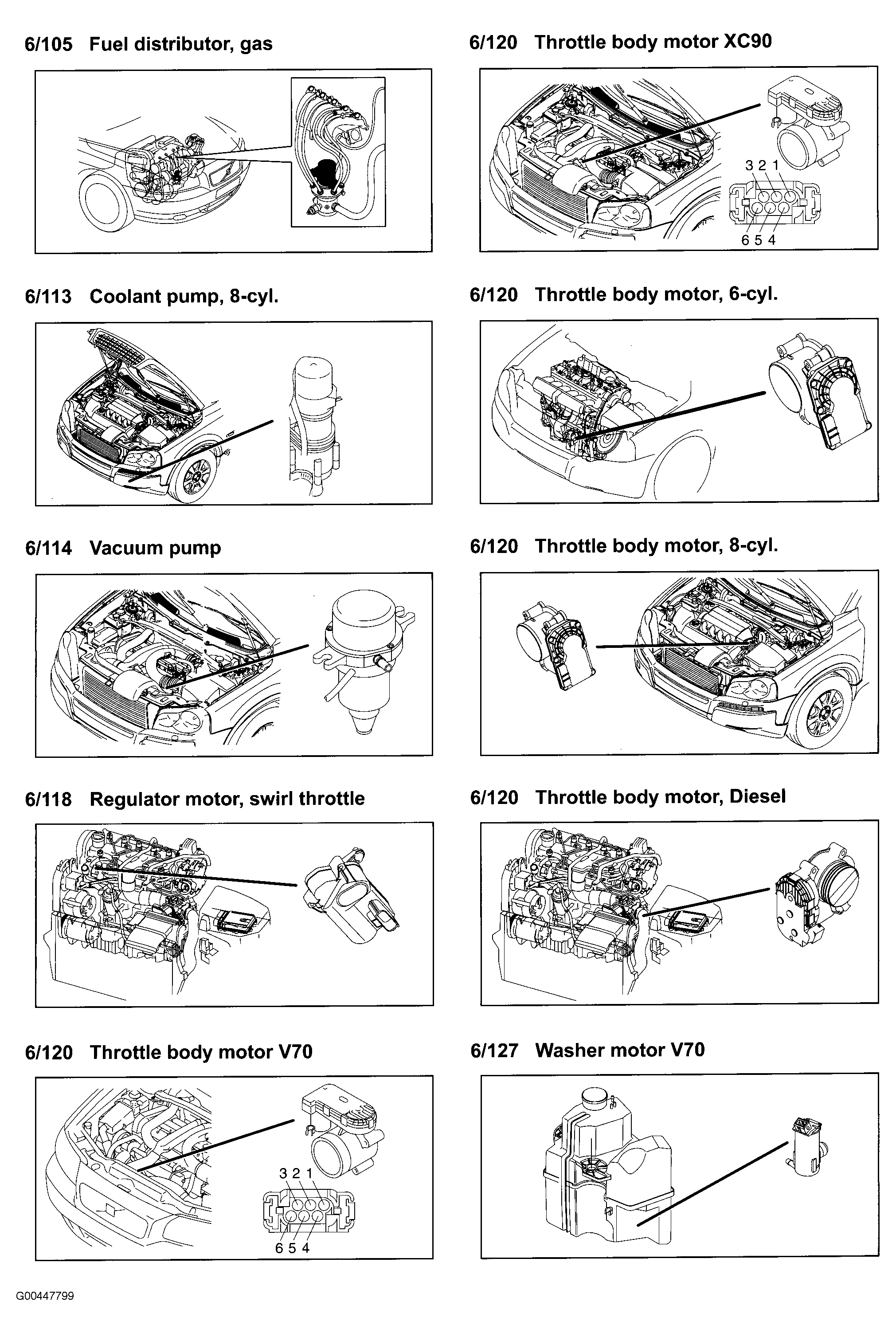 6/105 Fuel distributor, gas

6/113 Coolant pump, 8-cyl.

6/114 Vacuum pump

6/118 Regulator motor, swirl throttle

6/120 Throttle body motor V70

3 2 1
6 5 4

6/120 Throttle body motor XC90

3 2 1
6 5 4

6/120 Throttle body motor, 6-cyl.

6/120 Throttle body motor, 8-cyl.

6/120 Throttle body motor, Diesel

6/127 Washer motor V70

G00447799