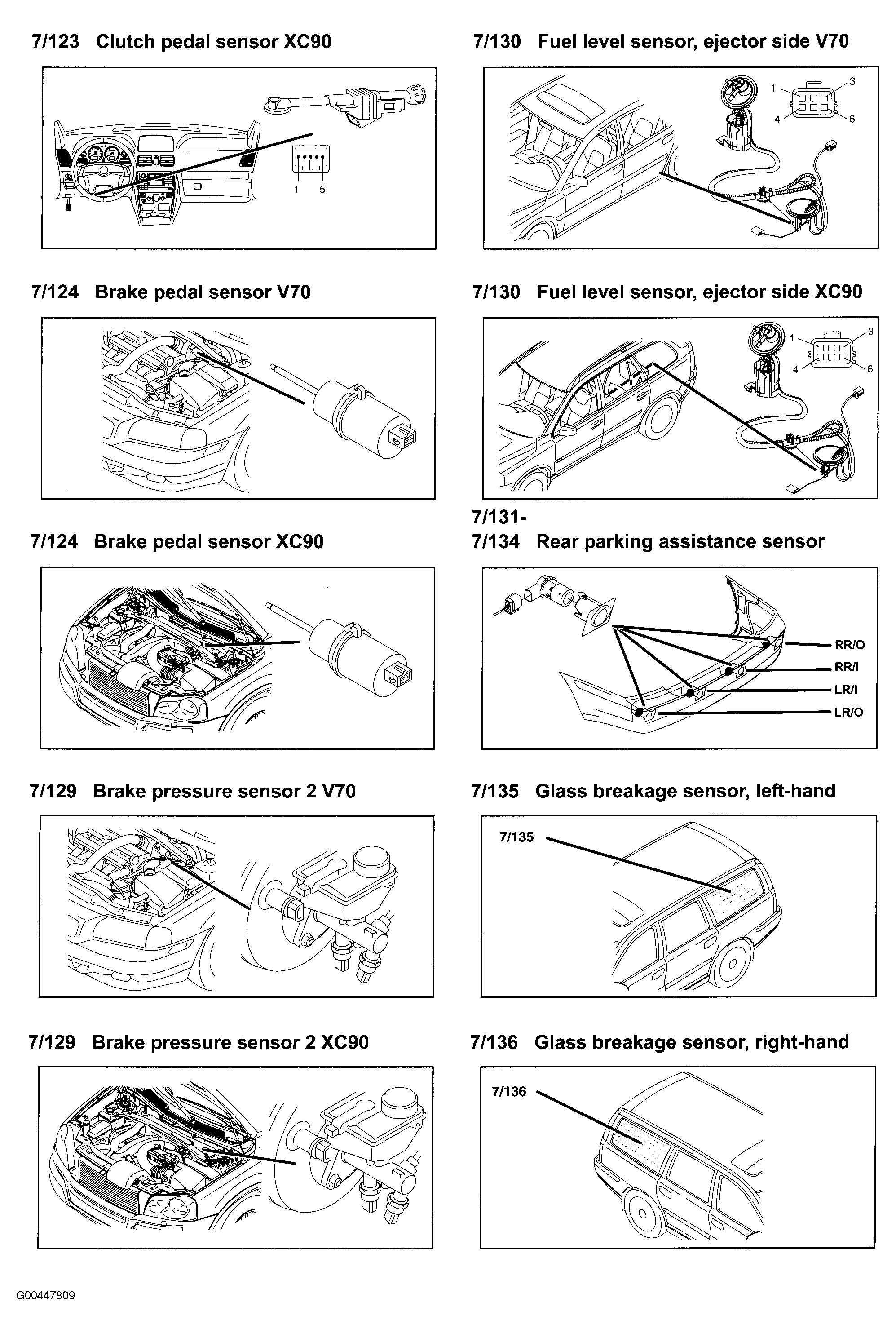 7/123 Clutch pedal sensor XC90

1 5

7/124 Brake pedal sensor V70

7/124 Brake pedal sensor XC90

7/129 Brake pressure sensor 2 V70

7/129 Brake pressure sensor 2 XC90

7/130 Fuel level sensor, ejector side V70

1 3 4 6

7/130 Fuel level sensor, ejector side XC90

1 3 4 6

7/131-
7/134 Rear parking assistance sensor

RR/O
RR/I
LR/I
LR/O

7/135 Glass breakage sensor, left-hand

7/135

7/136 Glass breakage sensor, right-hand

7/136

G00447809