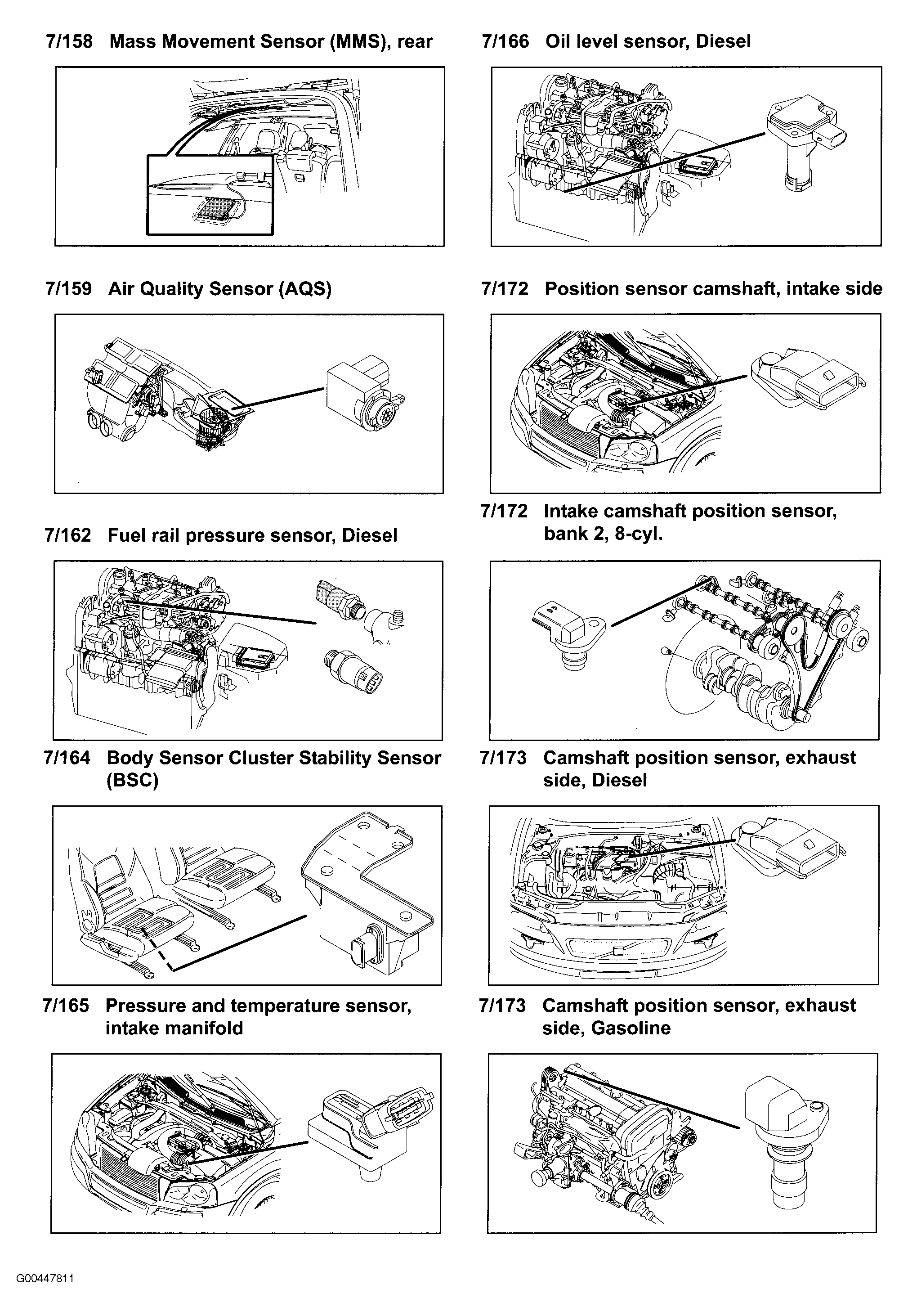 7/158 Mass Movement Sensor (MMS), rear

7/159 Air Quality Sensor (AQS)

7/162 Fuel rail pressure sensor, Diesel

7/164 Body Sensor Cluster Stability Sensor (BSC)

7/165 Pressure and temperature sensor, intake manifold

7/166 Oil level sensor, Diesel

7/172 Position sensor camshaft, intake side

7/172 Intake camshaft position sensor, bank 2, 8-cyl.

7/173 Camshaft position sensor, exhaust side, Diesel

7/173 Camshaft position sensor, exhaust side, Gasoline

G00447811