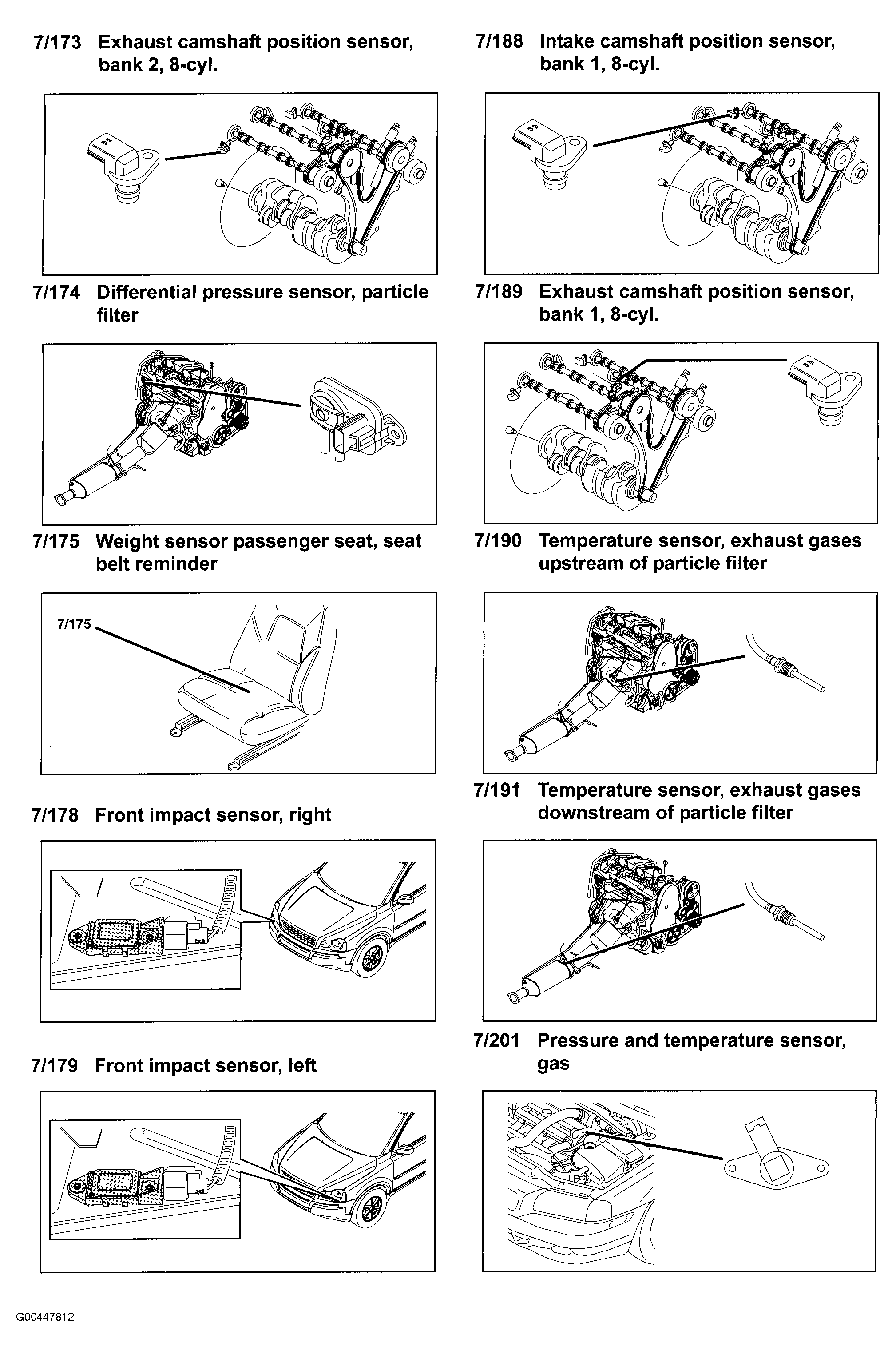 7/173 Exhaust camshaft position sensor, bank 2, 8-cyl.

7/174 Differential pressure sensor, particle filter

7/175 Weight sensor passenger seat, seat belt reminder

7/175

7/178 Front impact sensor, right

7/179 Front impact sensor, left

7/188 Intake camshaft position sensor, bank 1, 8-cyl.

7/189 Exhaust camshaft position sensor, bank 1, 8-cyl.

7/190 Temperature sensor, exhaust gases upstream of particle filter

7/191 Temperature sensor, exhaust gases downstream of particle filter

7/201 Pressure and temperature sensor, gas

G00447812