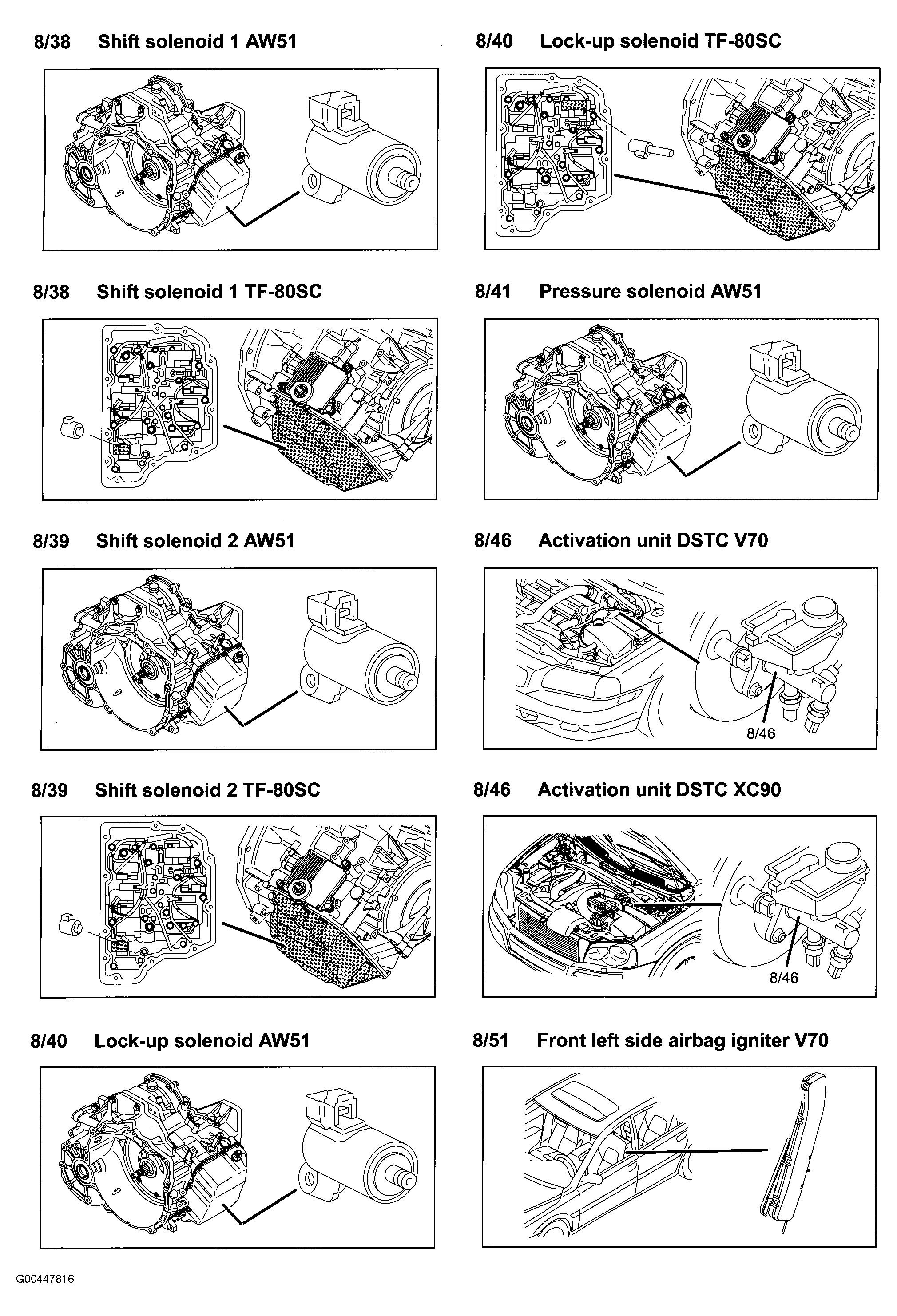 8/38 Shift solenoid 1 AW51

8/38 Shift solenoid 1 TF-80SC

8/39 Shift solenoid 2 AW51

8/39 Shift solenoid 2 TF-80SC

8/40 Lock-up solenoid AW51

8/40 Lock-up solenoid TF-80SC

8/41 Pressure solenoid AW51

8/46 Activation unit DSTC V70

8/46

8/46 Activation unit DSTC XC90

8/46

8/51 Front left side airbag igniter V70

G00447816