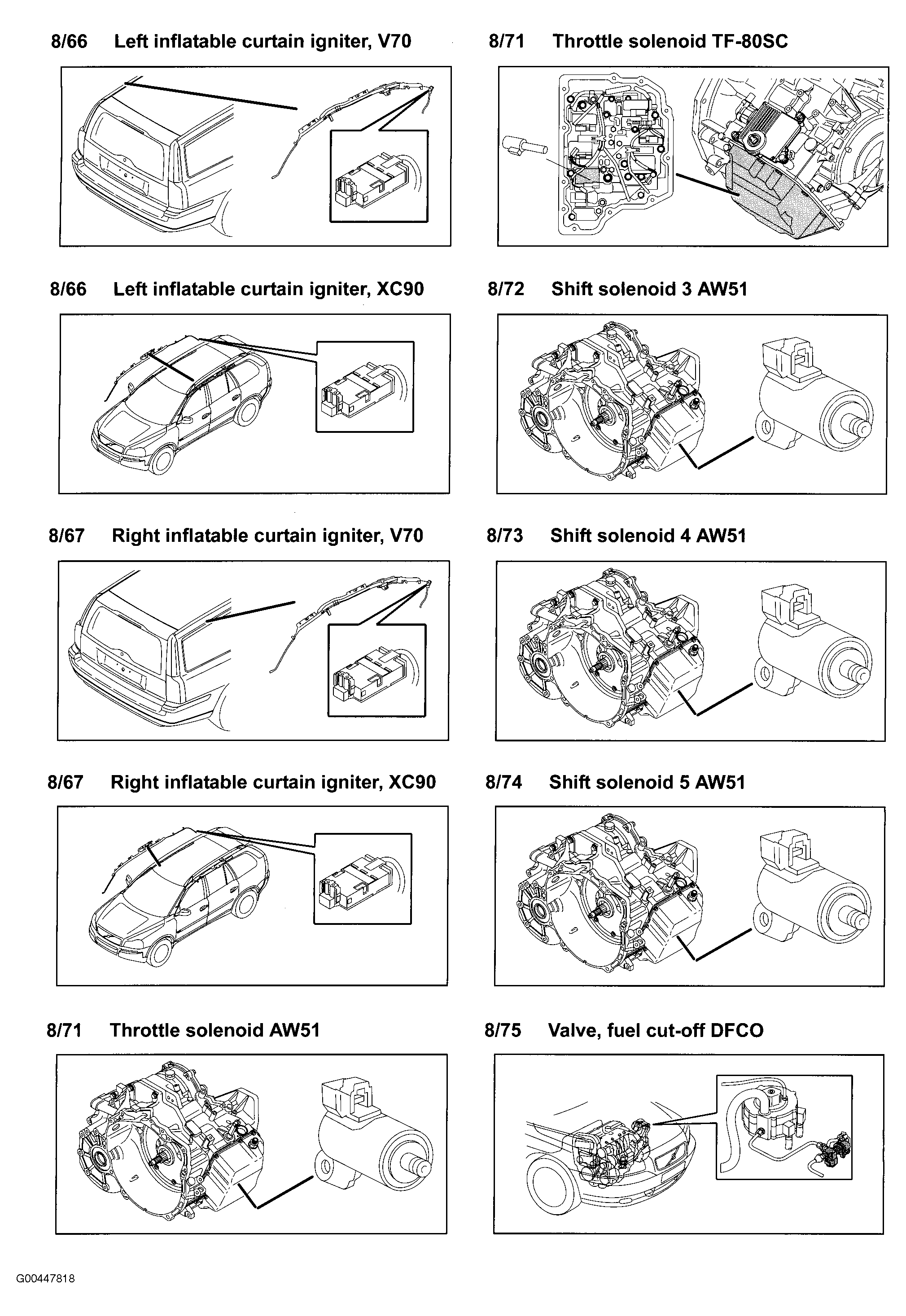 8/66 Left inflatable curtain igniter, V70

8/66 Left inflatable curtain igniter, XC90

8/67 Right inflatable curtain igniter, V70

8/67 Right inflatable curtain igniter, XC90

8/71 Throttle solenoid AW51

8/71 Throttle solenoid TF-80SC

8/72 Shift solenoid 3 AW51

8/73 Shift solenoid 4 AW51

8/74 Shift solenoid 5 AW51

8/75 Valve, fuel cut-off DFCO

G00447818