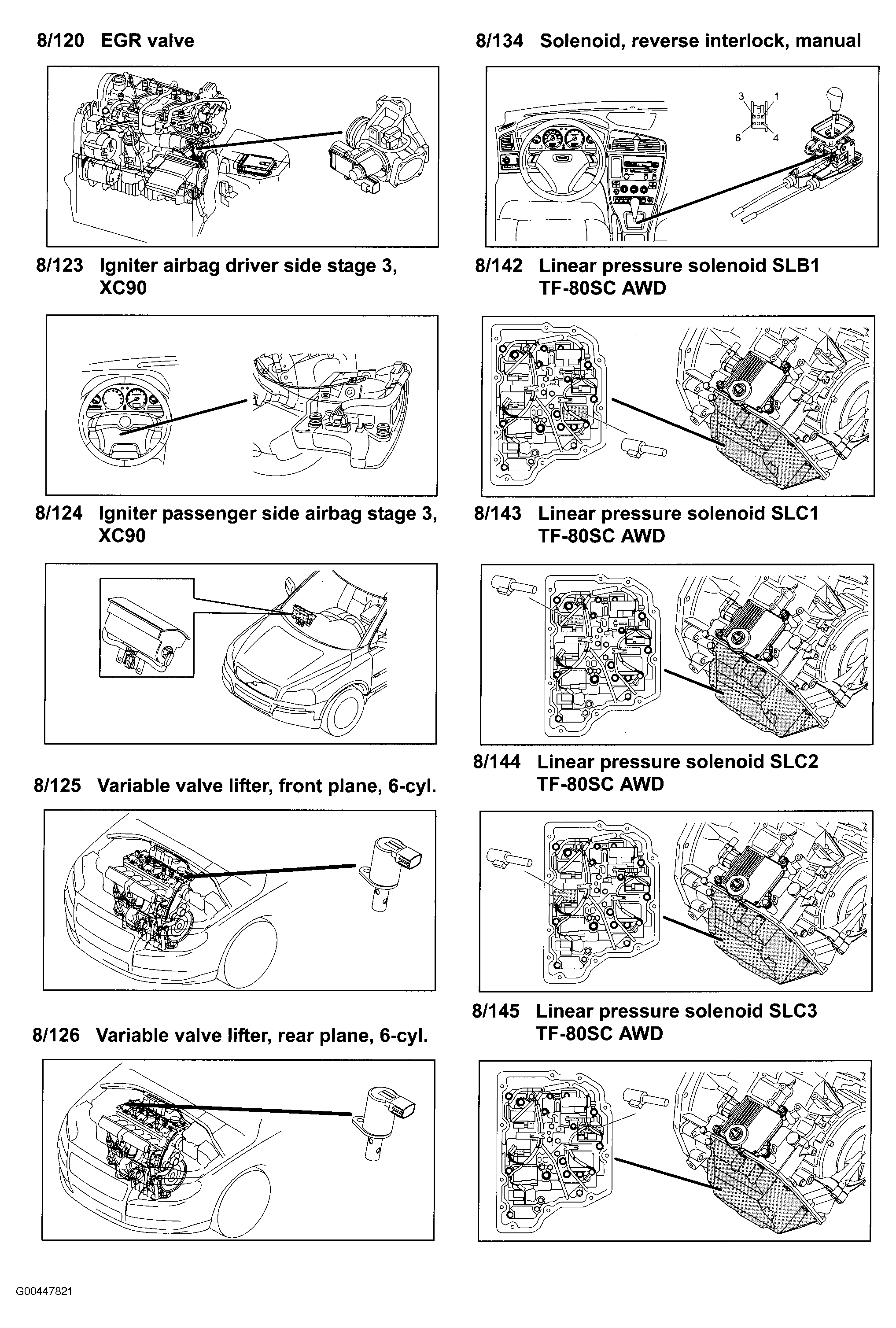 8/120 EGR valve

8/123 Igniter airbag driver side stage 3, XC90

8/124 Igniter passenger side airbag stage 3, XC90

8/125 Variable valve lifter, front plane, 6-cyl.

8/126 Variable valve lifter, rear plane, 6-cyl.

8/134 Solenoid, reverse interlock, manual

3 1 6 4

8/142 Linear pressure solenoid SLB1 TF-80SC AWD

8/143 Linear pressure solenoid SLC1 TF-80SC AWD

8/144 Linear pressure solenoid SLC2 TF-80SC AWD

8/145 Linear pressure solenoid SLC3 TF-80SC AWD

G00447821