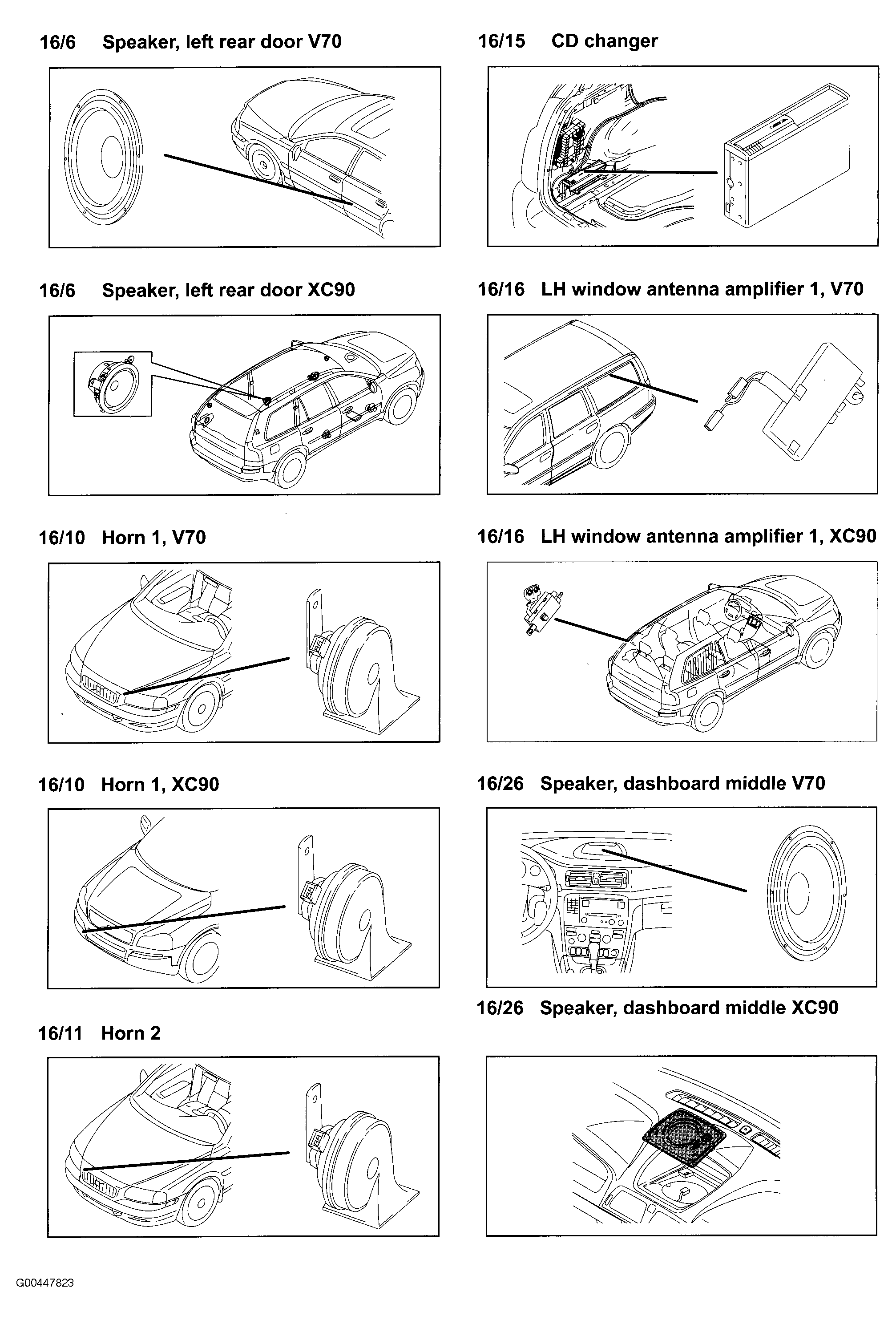 16/6 Speaker, left rear door V70

16/6 Speaker, left rear door XC90

16/10 Horn 1, V70

16/10 Horn 1, XC90

16/11 Horn 2

16/15 CD changer

16/16 LH window antenna amplifier 1, V70

16/16 LH window antenna amplifier 1, XC90

16/26 Speaker, dashboard middle V70

16/26 Speaker, dashboard middle XC90

G00447823