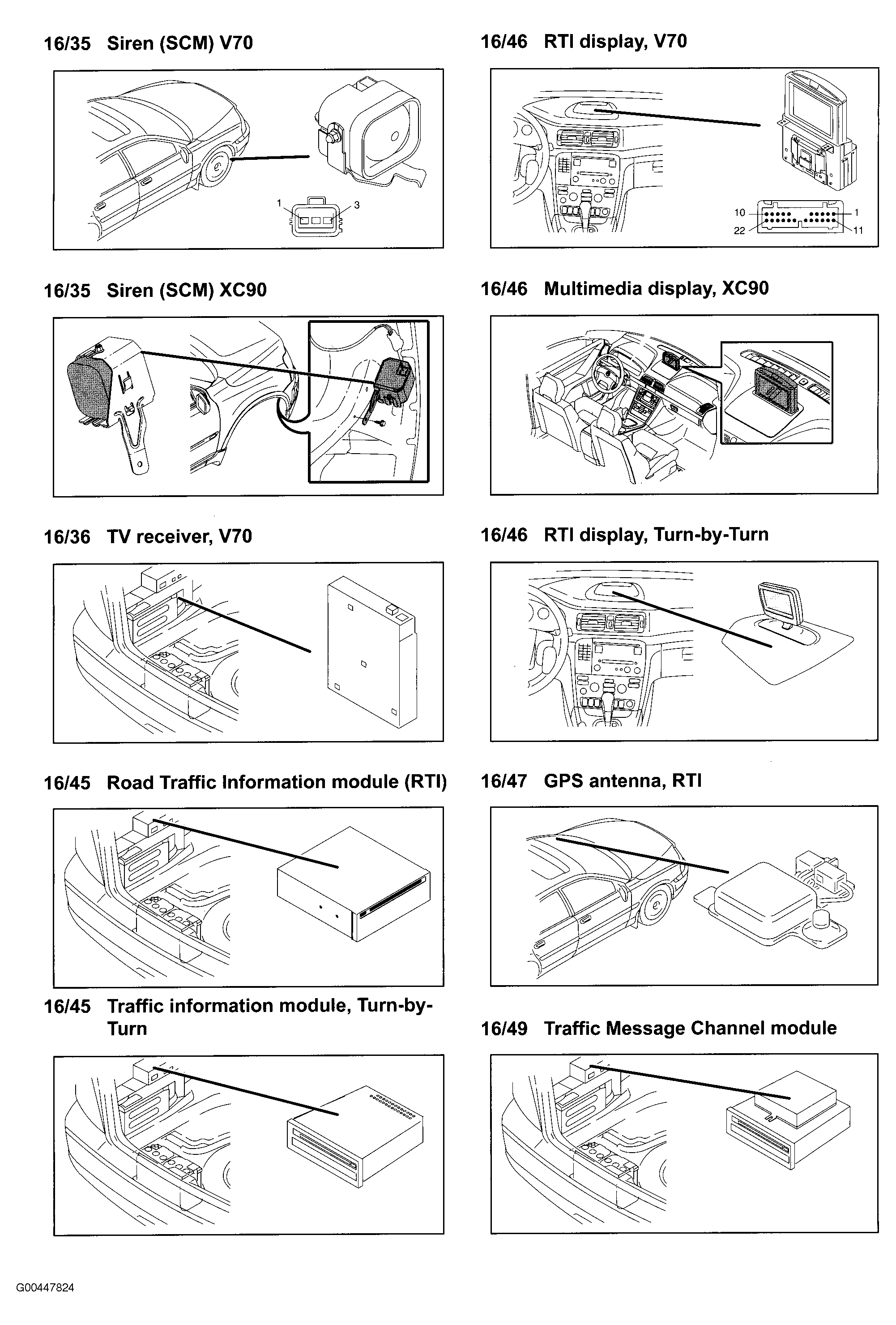 16/35 Siren (SCM) V70

1
3

16/35 Siren (SCM) XC90

16/36 TV receiver, V70

16/45 Road Traffic Information module (RTI)

16/45 Traffic information module, Turn-by-Turn

16/46 RTI display, V70

10
1
22
11

16/46 Multimedia display, XC90

16/46 RTI display, Turn-by-Turn

16/47 GPS antenna, RTI

16/49 Traffic Message Channel module

G00447824