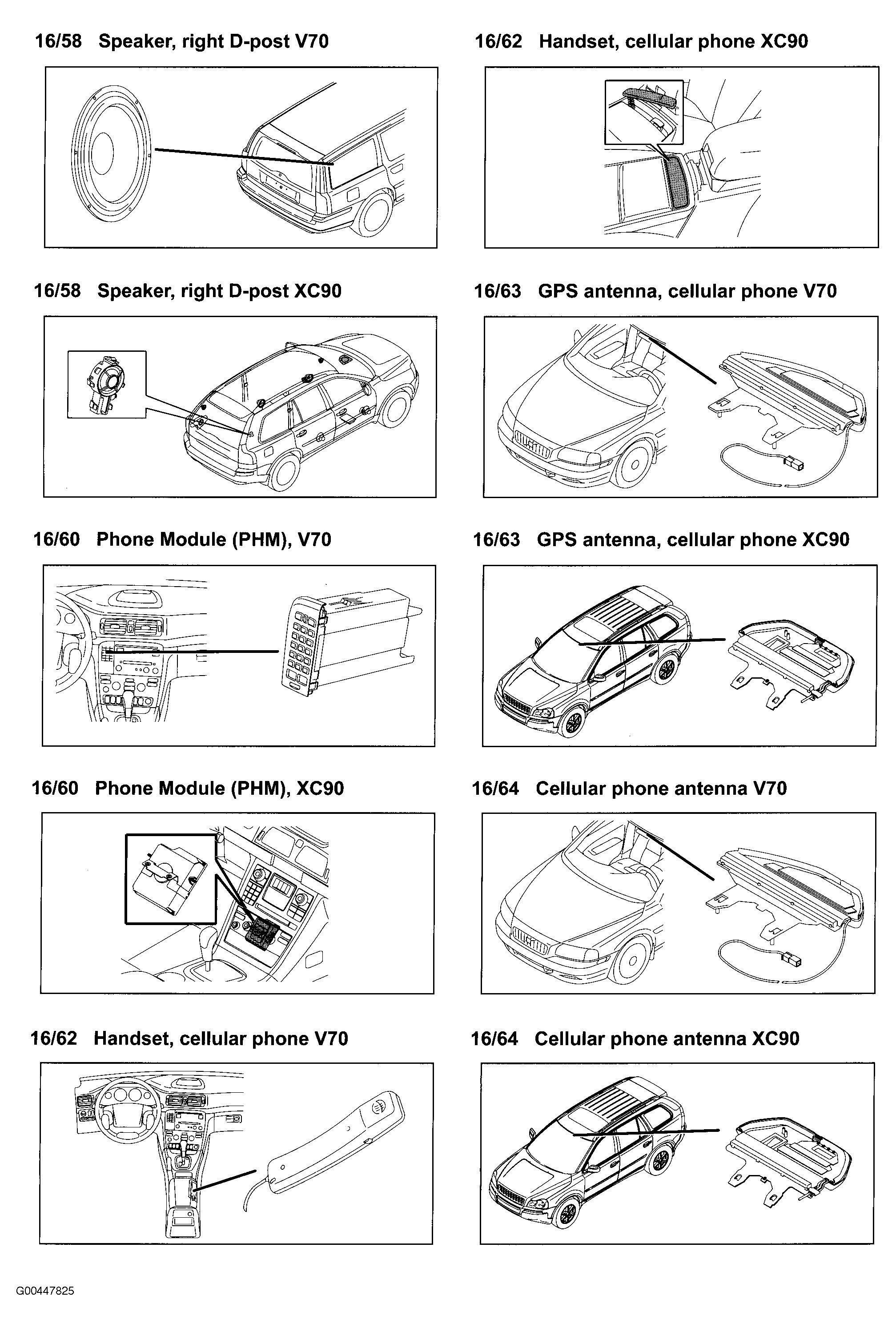 16/58 Speaker, right D-post V70

16/58 Speaker, right D-post XC90

16/60 Phone Module (PHM), V70

16/60 Phone Module (PHM), XC90

16/62 Handset, cellular phone V70

16/62 Handset, cellular phone XC90

16/63 GPS antenna, cellular phone V70

16/63 GPS antenna, cellular phone XC90

16/64 Cellular phone antenna V70

16/64 Cellular phone antenna XC90

G00447825