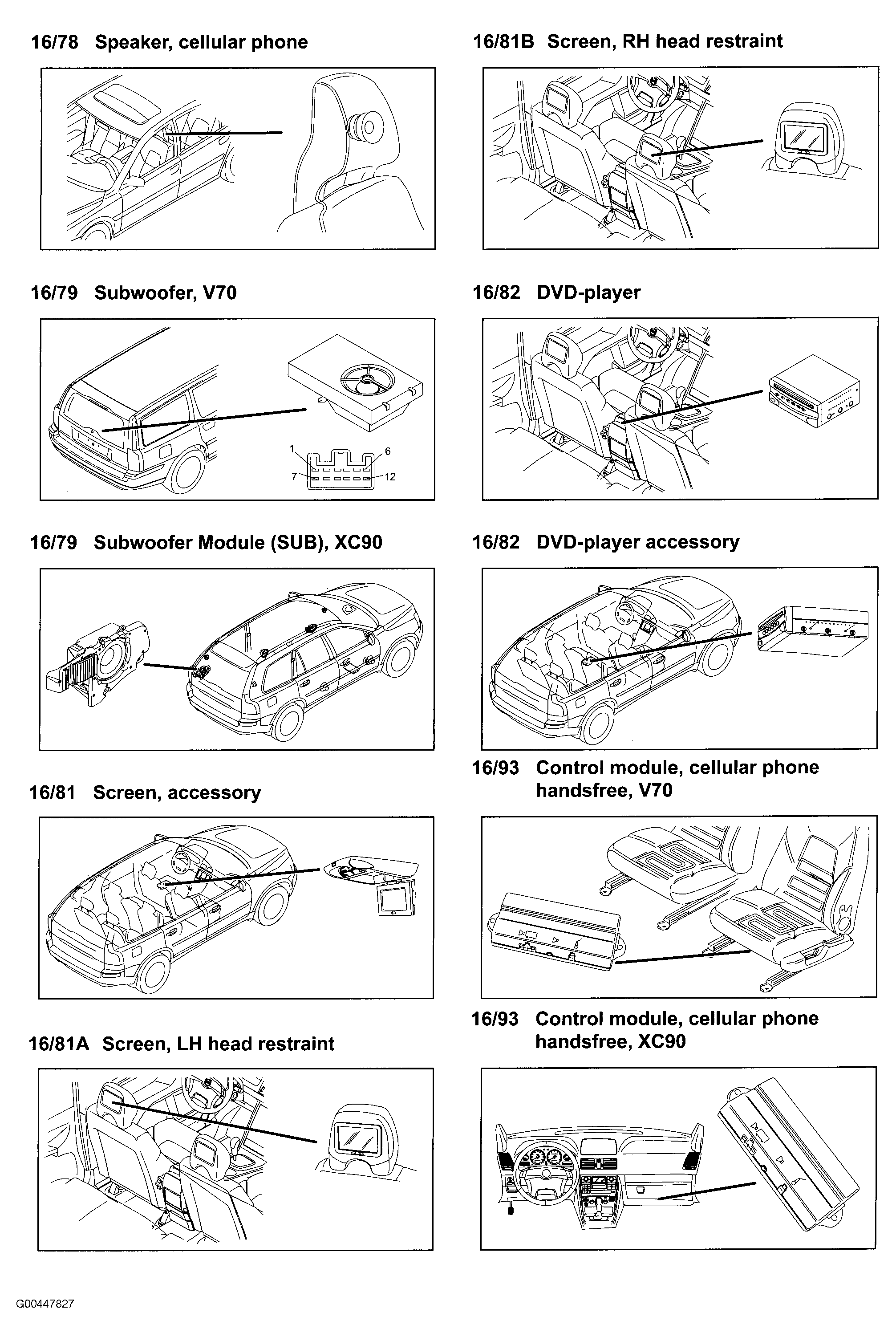 16/78 Speaker, cellular phone

16/79 Subwoofer, V70

1
6
7
12

16/79 Subwoofer Module (SUB), XC90

16/81 Screen, accessory

16/81A Screen, LH head restraint

16/81B Screen, RH head restraint

16/82 DVD-player

16/82 DVD-player accessory

16/93 Control module, cellular phone handsfree, V70

16/93 Control module, cellular phone handsfree, XC90

G00447827