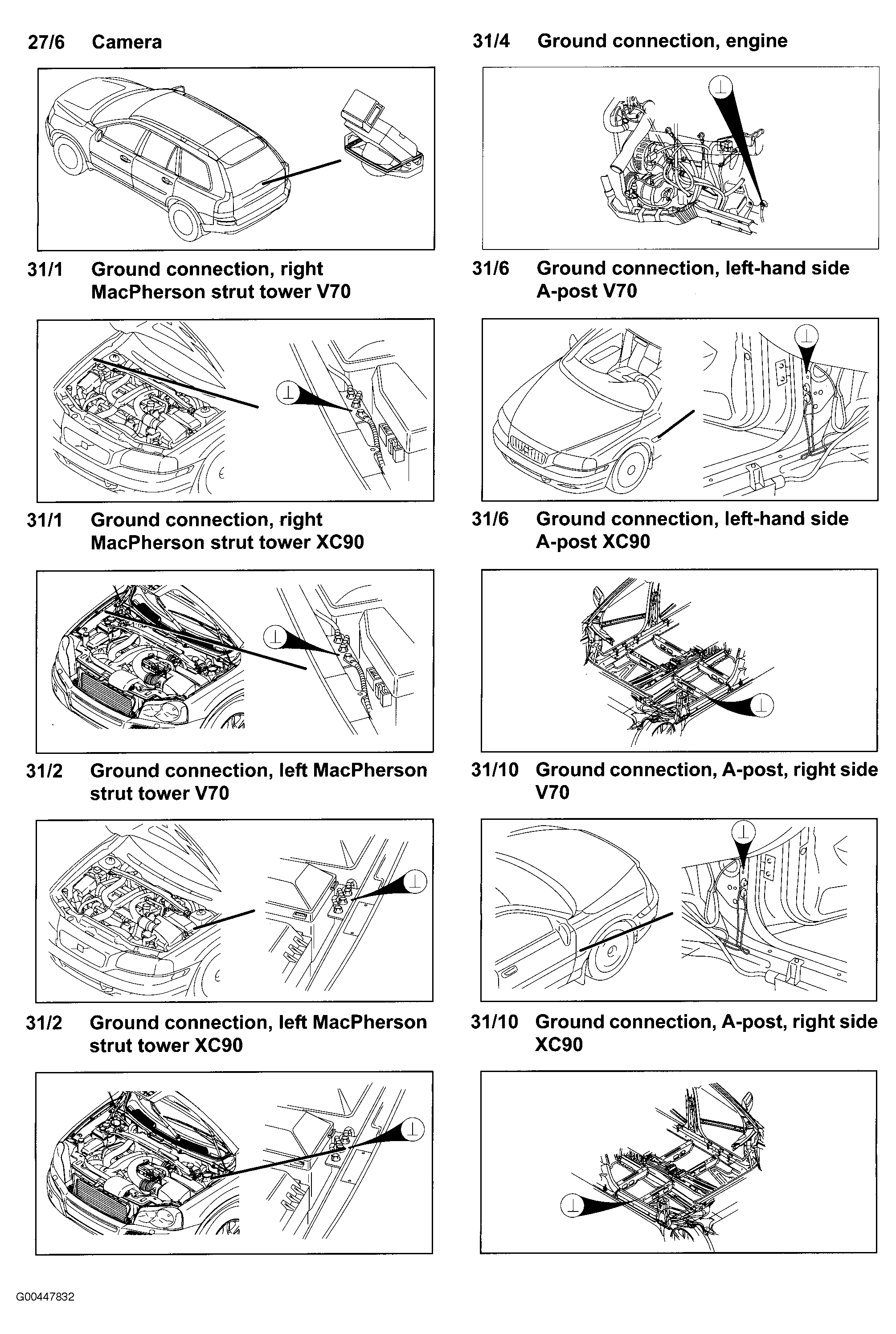 27/6 Camera

31/1 Ground connection, right MacPherson strut tower V70

31/1 Ground connection, right MacPherson strut tower XC90

31/2 Ground connection, left MacPherson strut tower V70

31/2 Ground connection, left MacPherson strut tower XC90

31/4 Ground connection, engine

31/6 Ground connection, left-hand side A-post V70

31/6 Ground connection, left-hand side A-post XC90

31/10 Ground connection, A-post, right side V70

31/10 Ground connection, A-post, right side XC90

G00447832