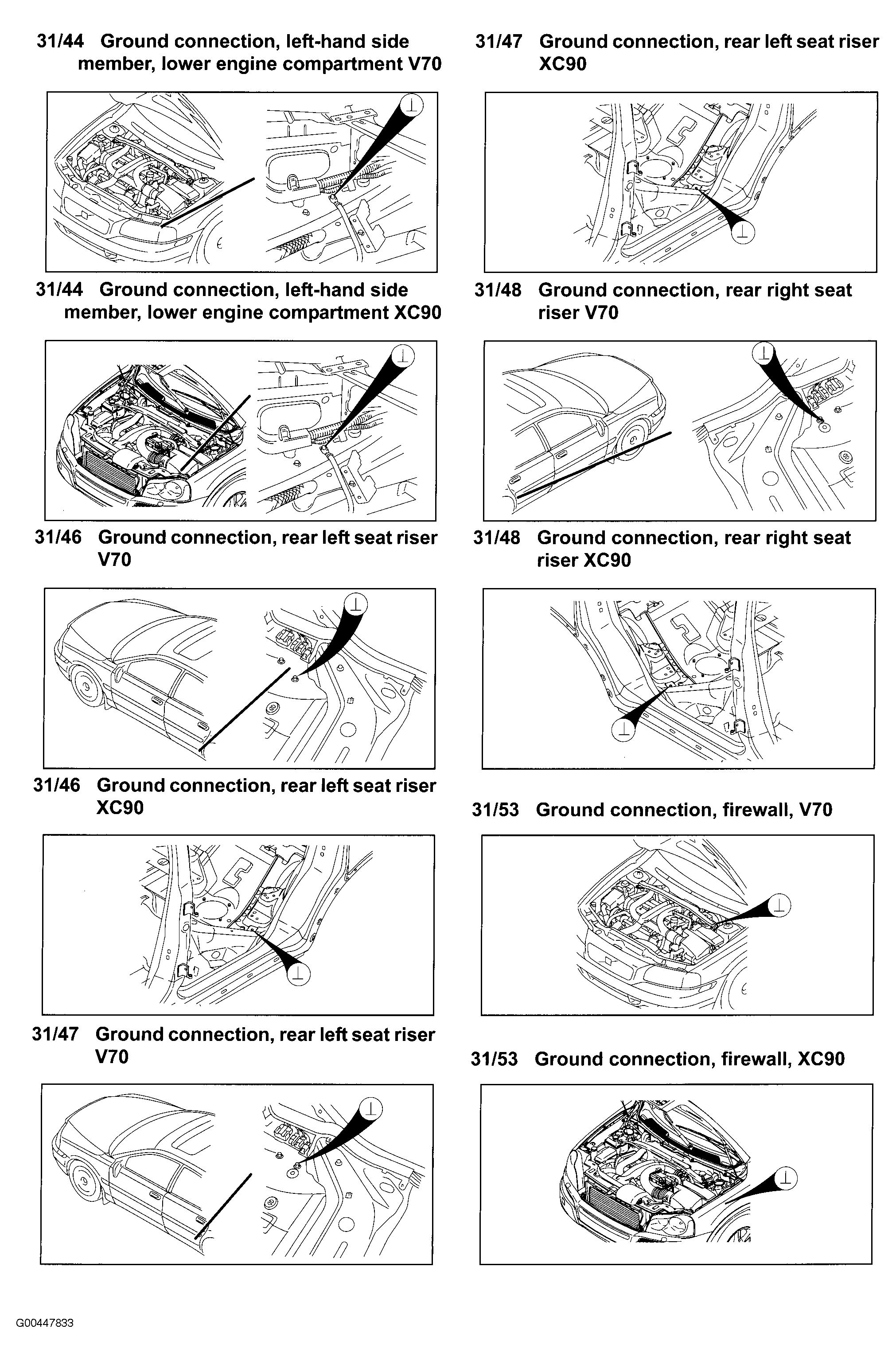 31/44 Ground connection, left-hand side member, lower engine compartment V70

31/44 Ground connection, left-hand side member, lower engine compartment XC90

31/46 Ground connection, rear left seat riser V70

31/46 Ground connection, rear left seat riser XC90

31/47 Ground connection, rear left seat riser V70

31/47 Ground connection, rear left seat riser XC90

31/48 Ground connection, rear right seat riser V70

31/48 Ground connection, rear right seat riser XC90

31/53 Ground connection, firewall, V70

31/53 Ground connection, firewall, XC90

G00447833