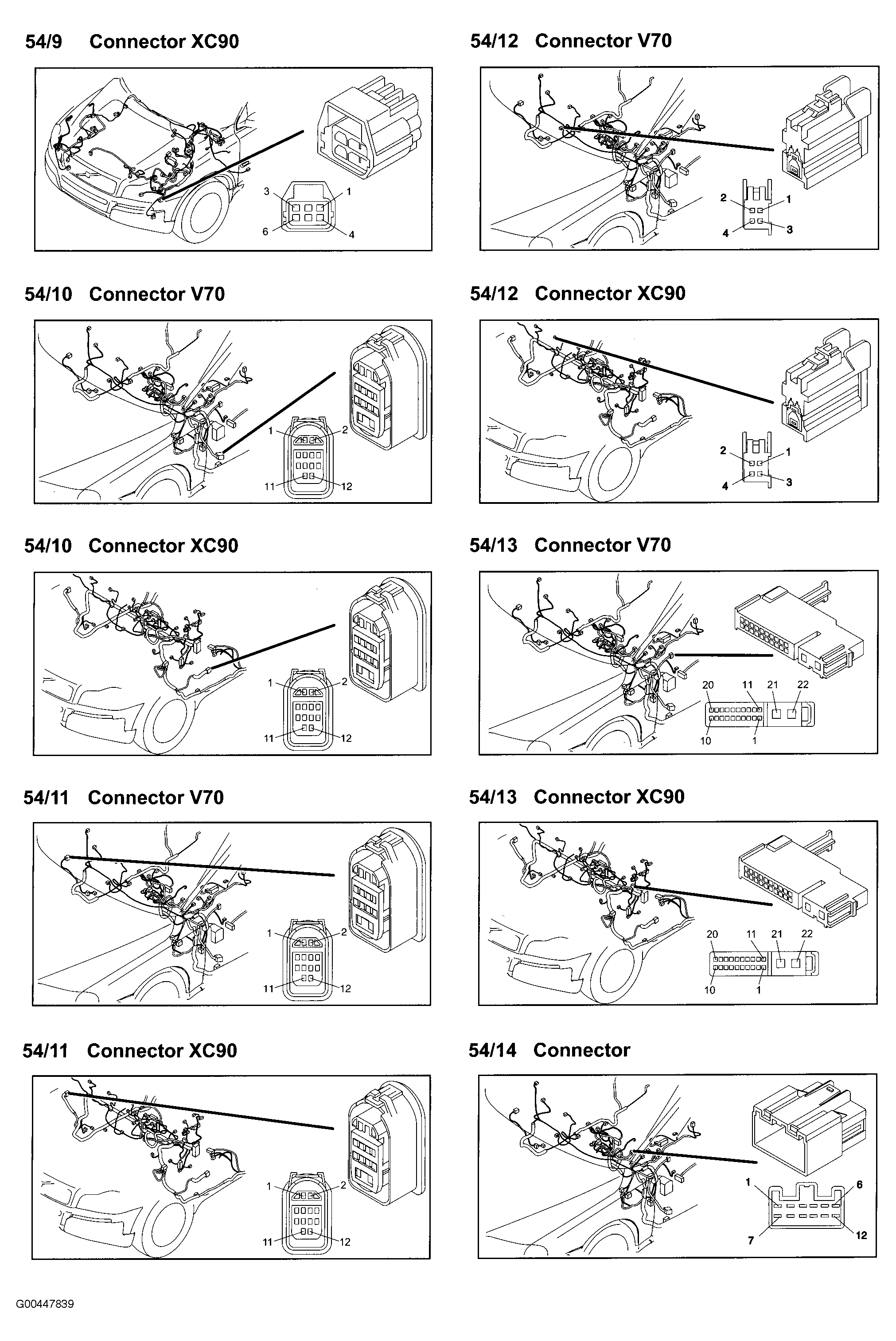 54/9 Connector XC90

3 1 6 4

54/10 Connector V70

1 2 11 12

54/10 Connector XC90

1 2 11 12

54/11 Connector V70

1 2 11 12

54/11 Connector XC90

1 2 11 12

54/12 Connector V70

2 1 4 3

54/12 Connector XC90

2 1 4 3

54/13 Connector V70

20 11 21 22 10 1

54/13 Connector XC90

20 11 21 22 10 1

54/14 Connector

1 6 7 12

G00447839