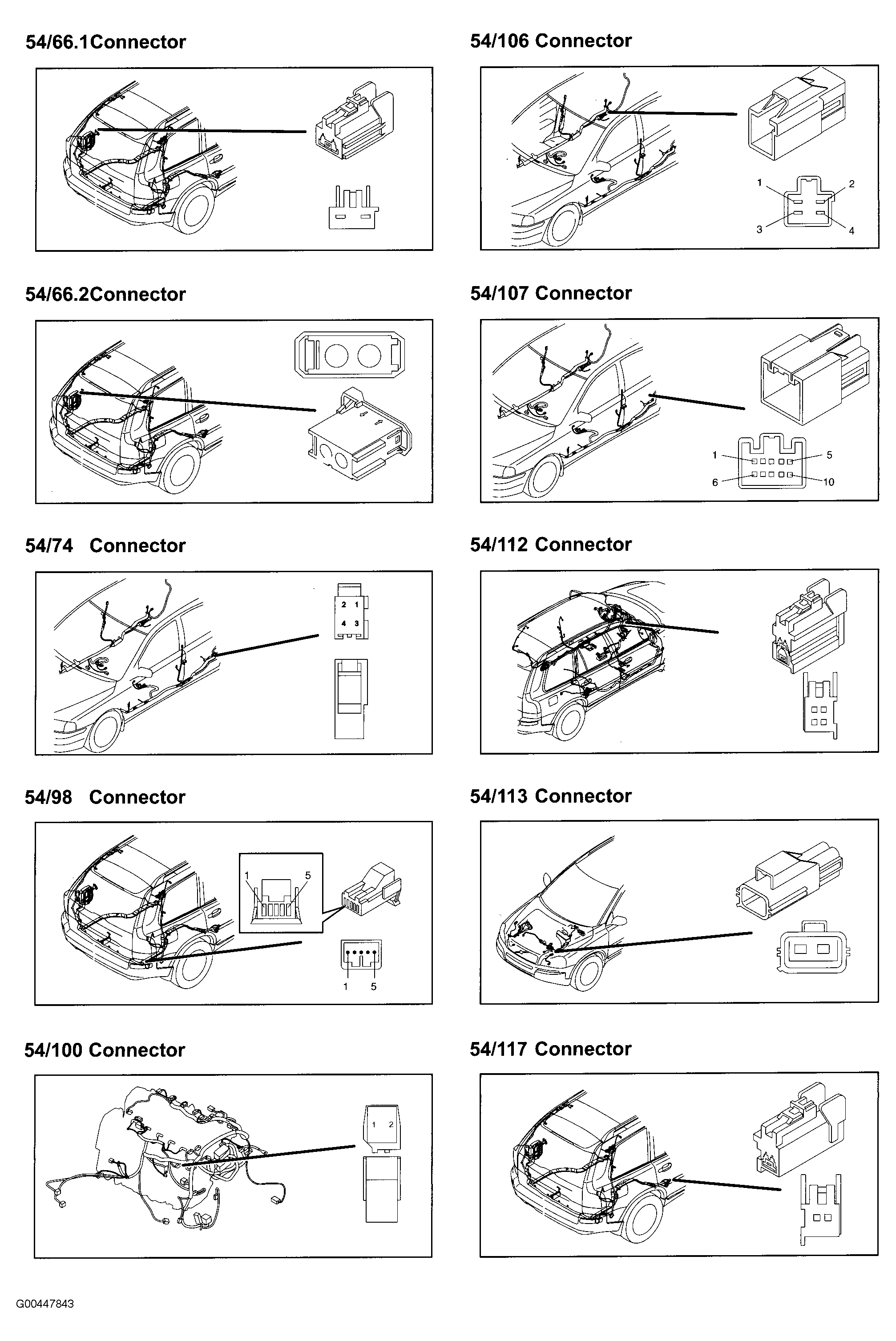 54/66.1Connector

54/66.2Connector

54/74 Connector

2 1
4 3

54/98 Connector

1 5

1 5

54/100 Connector

1 2

54/106 Connector

1 2
3 4

54/107 Connector

1 5
6 10

54/112 Connector

54/113 Connector

54/117 Connector

G00447843