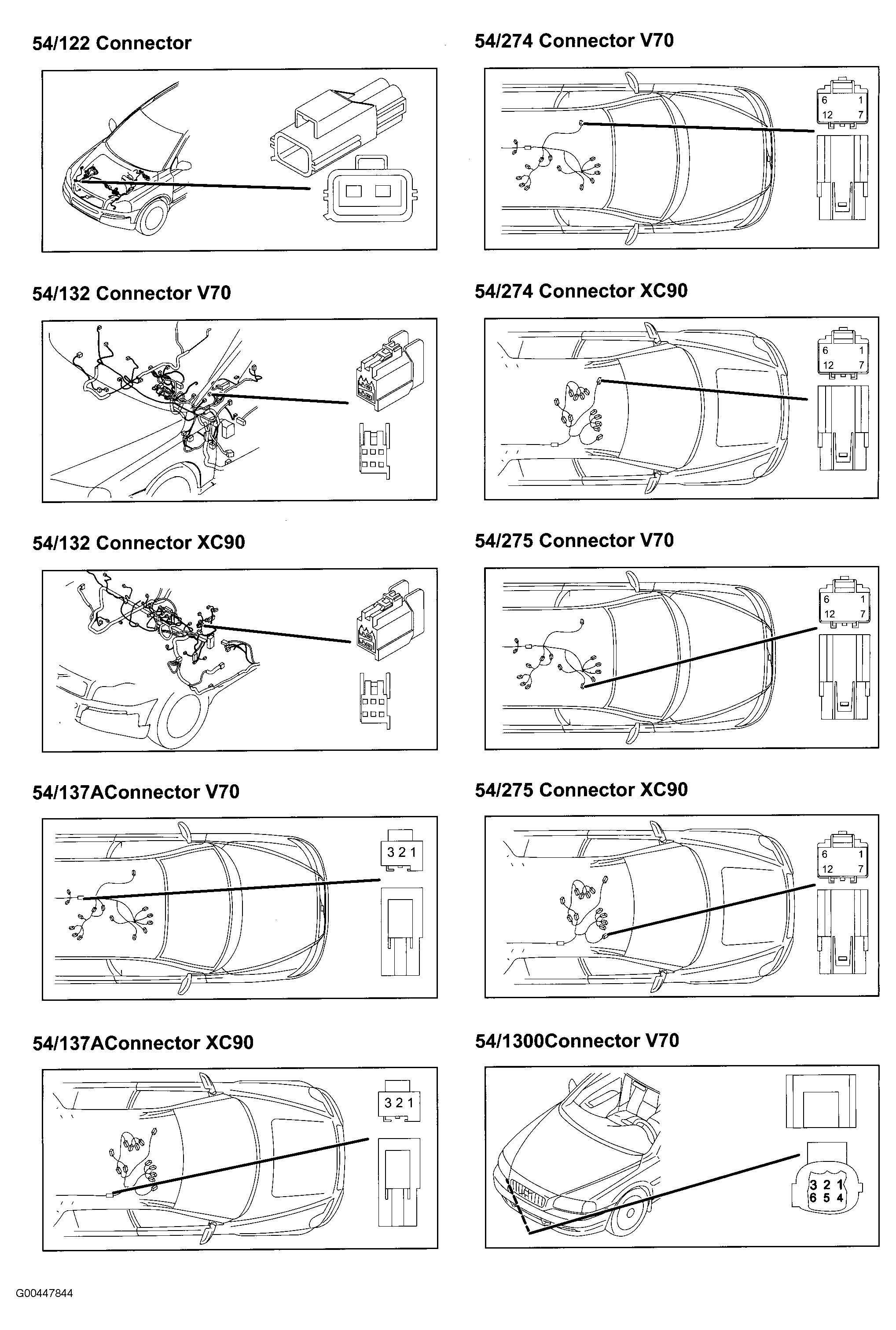 54/122 Connector

54/132 Connector V70

54/132 Connector XC90

54/137AConnector V70

3 2 1

54/137AConnector XC90

3 2 1

54/274 Connector V70

6 1
12 7

54/274 Connector XC90

6 1
12 7

54/275 Connector V70

6 1
12 7

54/275 Connector XC90

6 1
12 7

54/1300Connector V70

3 2 1
6 5 4

G00447844