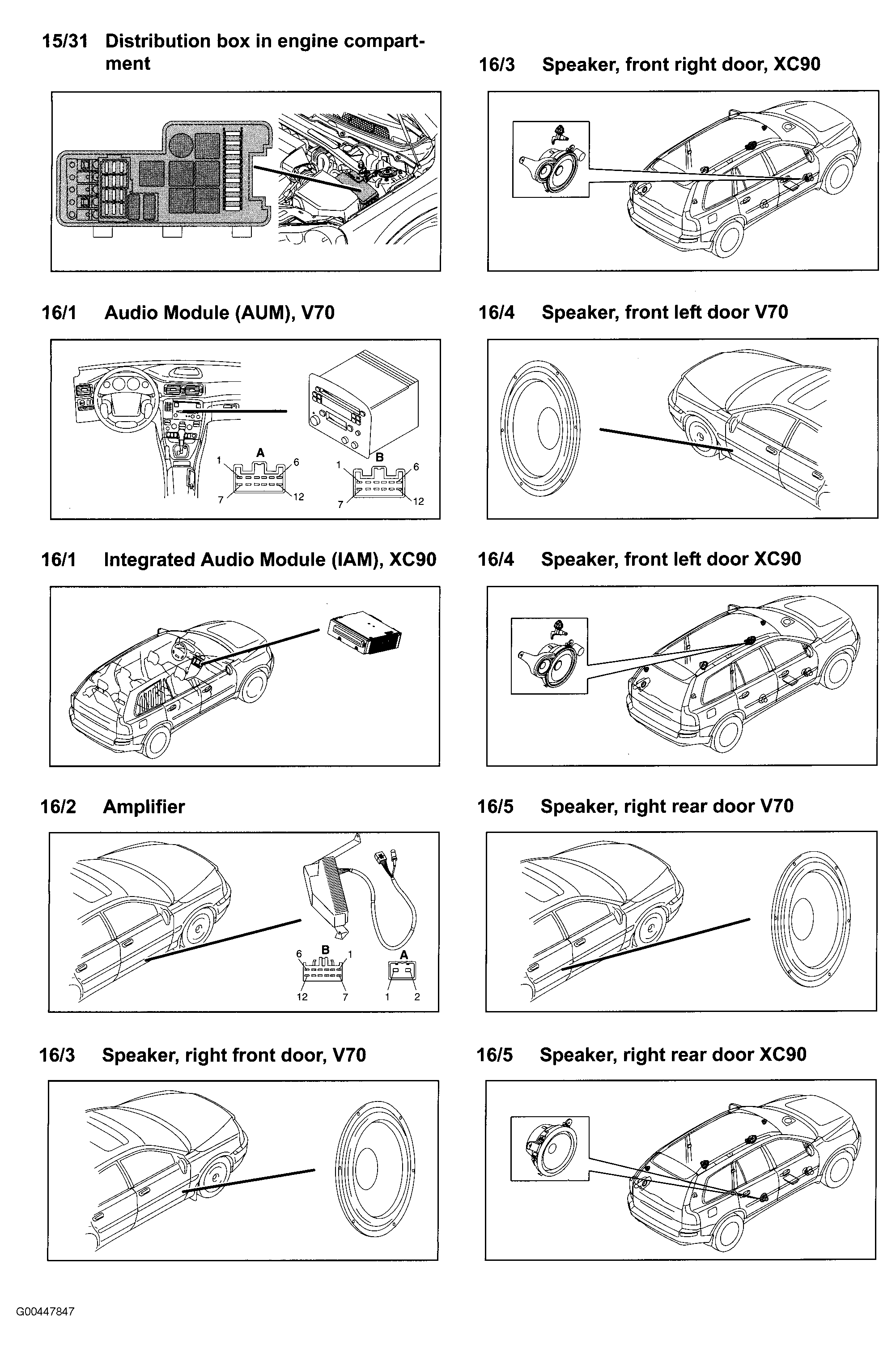 15/31 Distribution box in engine compartment

16/1 Audio Module (AUM), V70

A
1
6
7
12
B
1
6
7
12

16/1 Integrated Audio Module (IAM), XC90

16/2 Amplifier

B
6
1
12
7
A
1
2

16/3 Speaker, right front door, V70

16/3 Speaker, front right door, XC90

16/4 Speaker, front left door V70

16/4 Speaker, front left door XC90

16/5 Speaker, right rear door V70

16/5 Speaker, right rear door XC90

G00447847